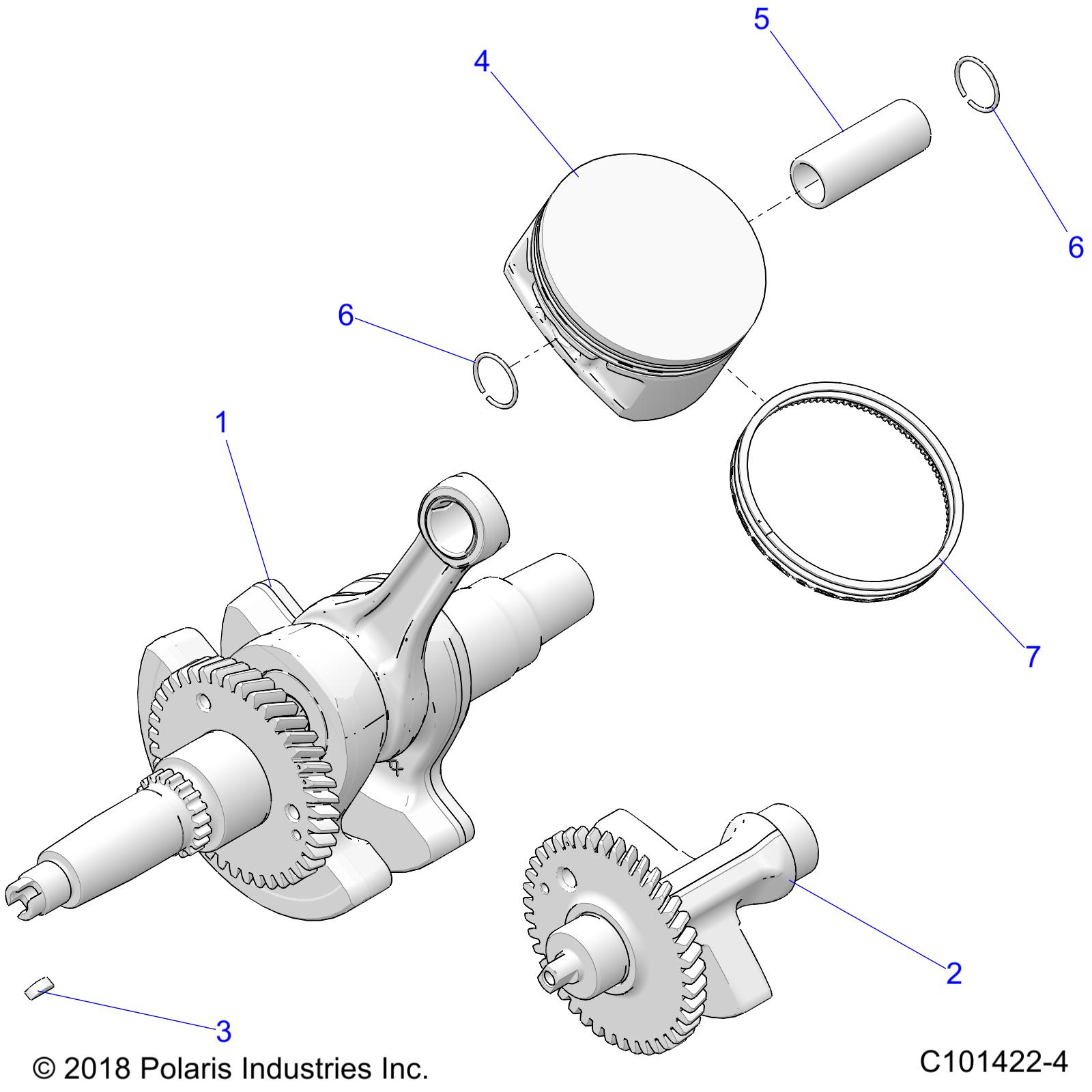 5
4
6
6
1
7
2
3
© 2018 Polaris Industries Inc.
C101422-4