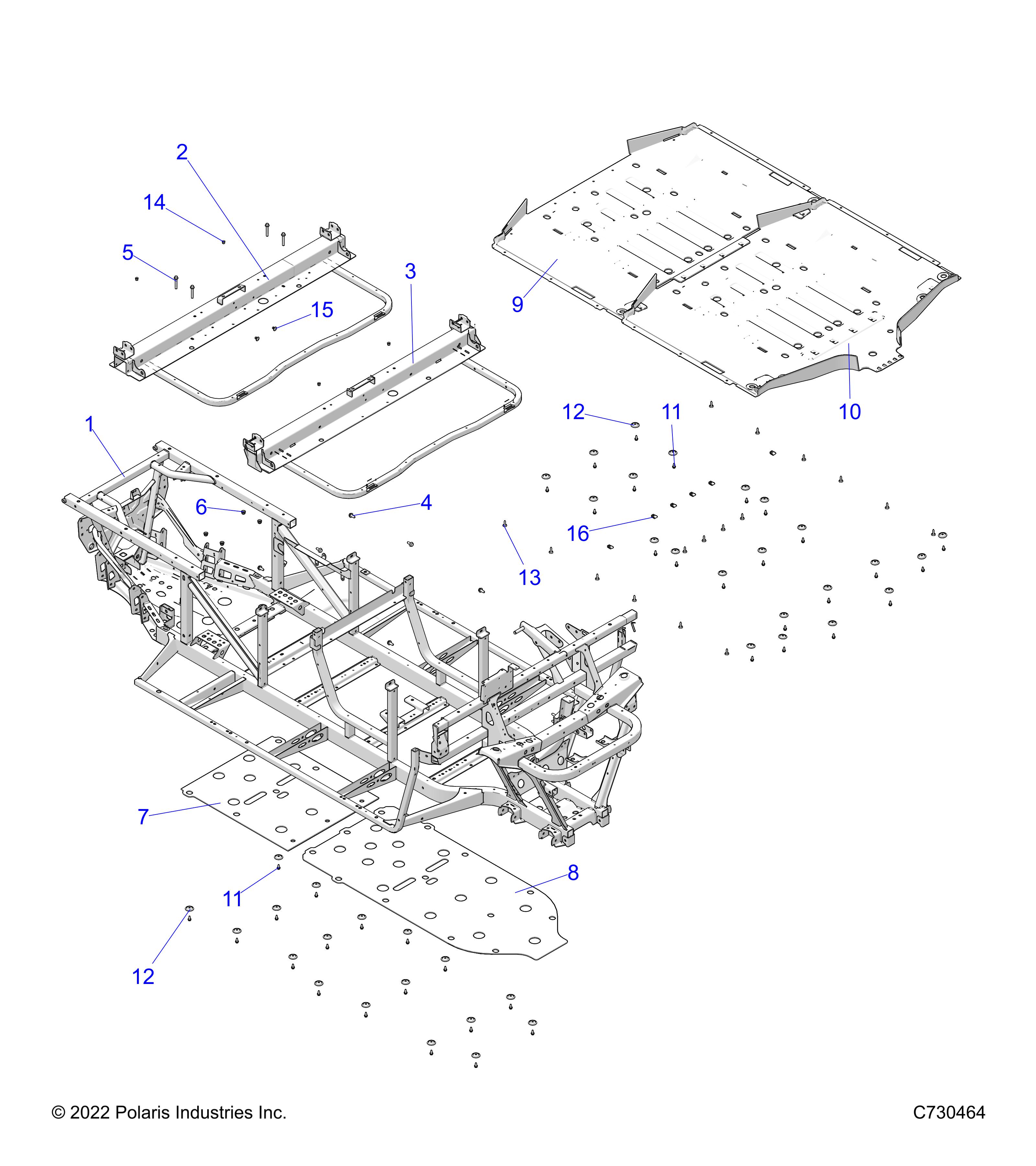 2
14
5
3
15
9
10
12
11
1
6
4
16
13
7
8
11
12

© 2022 Polaris Industries Inc.
C730464