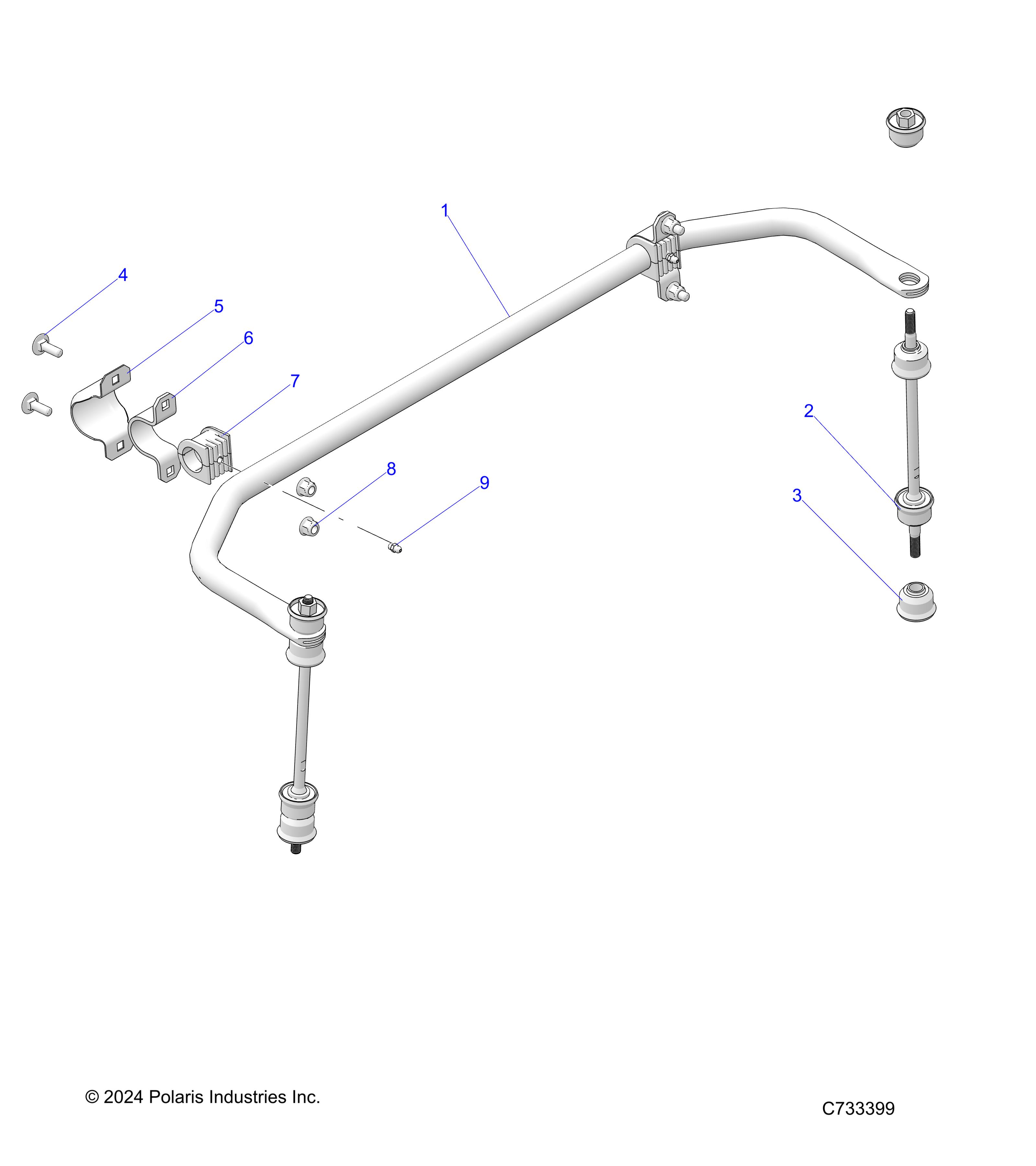 1

4

5

6

7

2

8

9

3

© 2024 Polaris Industries Inc.

C733399