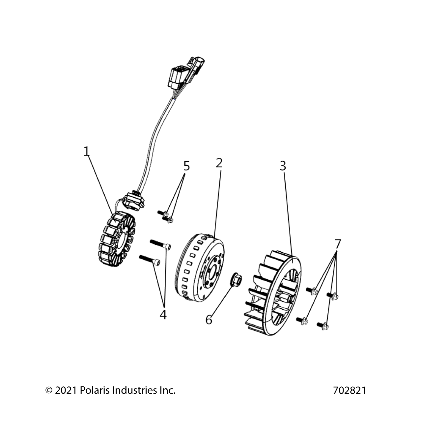 1
5
2
3
7
4
6

© 2021 Polaris Industries Inc.

702821