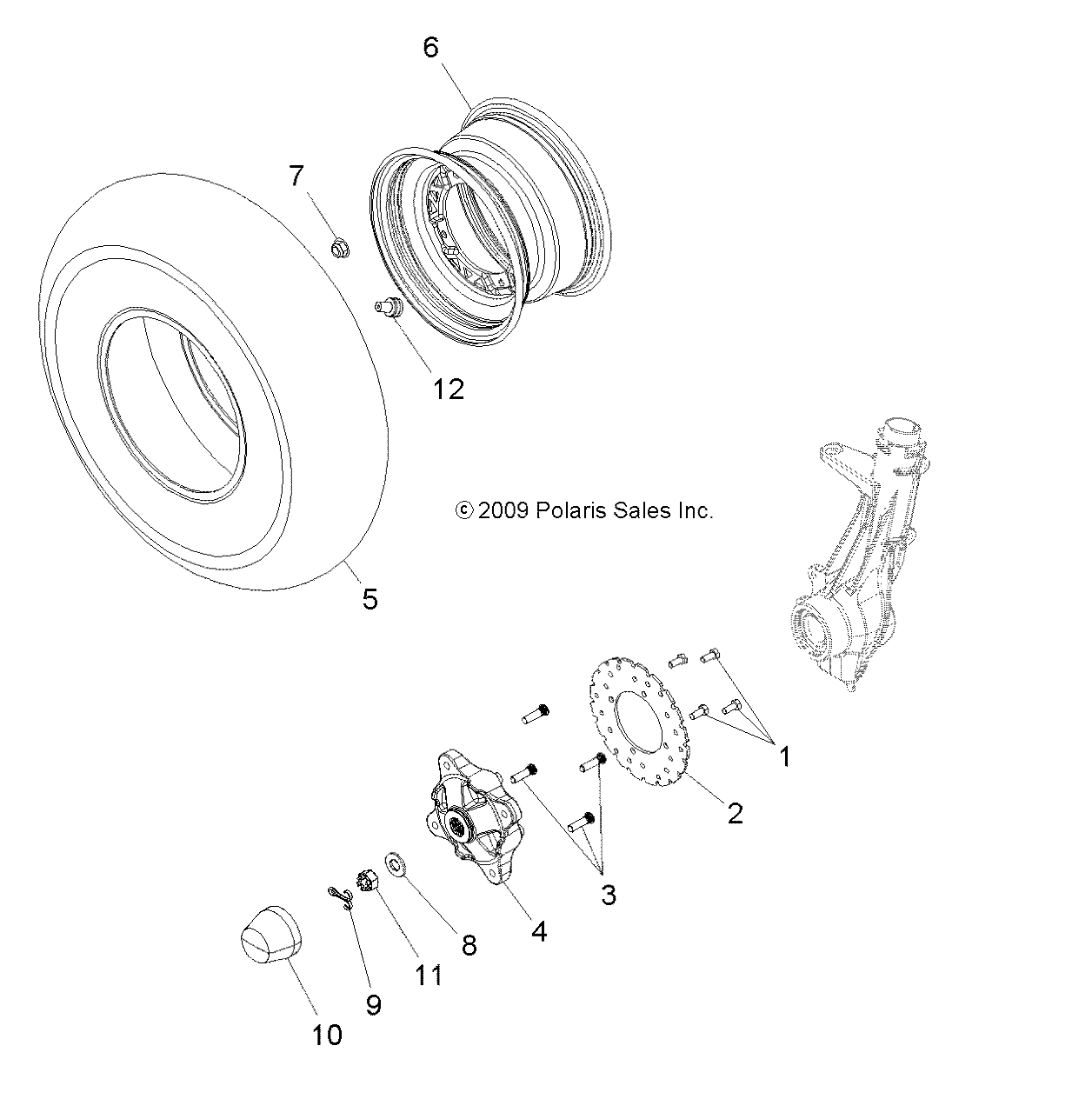 6

7

12

© 2009 Polaris Sales Inc.

5

1

2

3

4

8

11

9

10