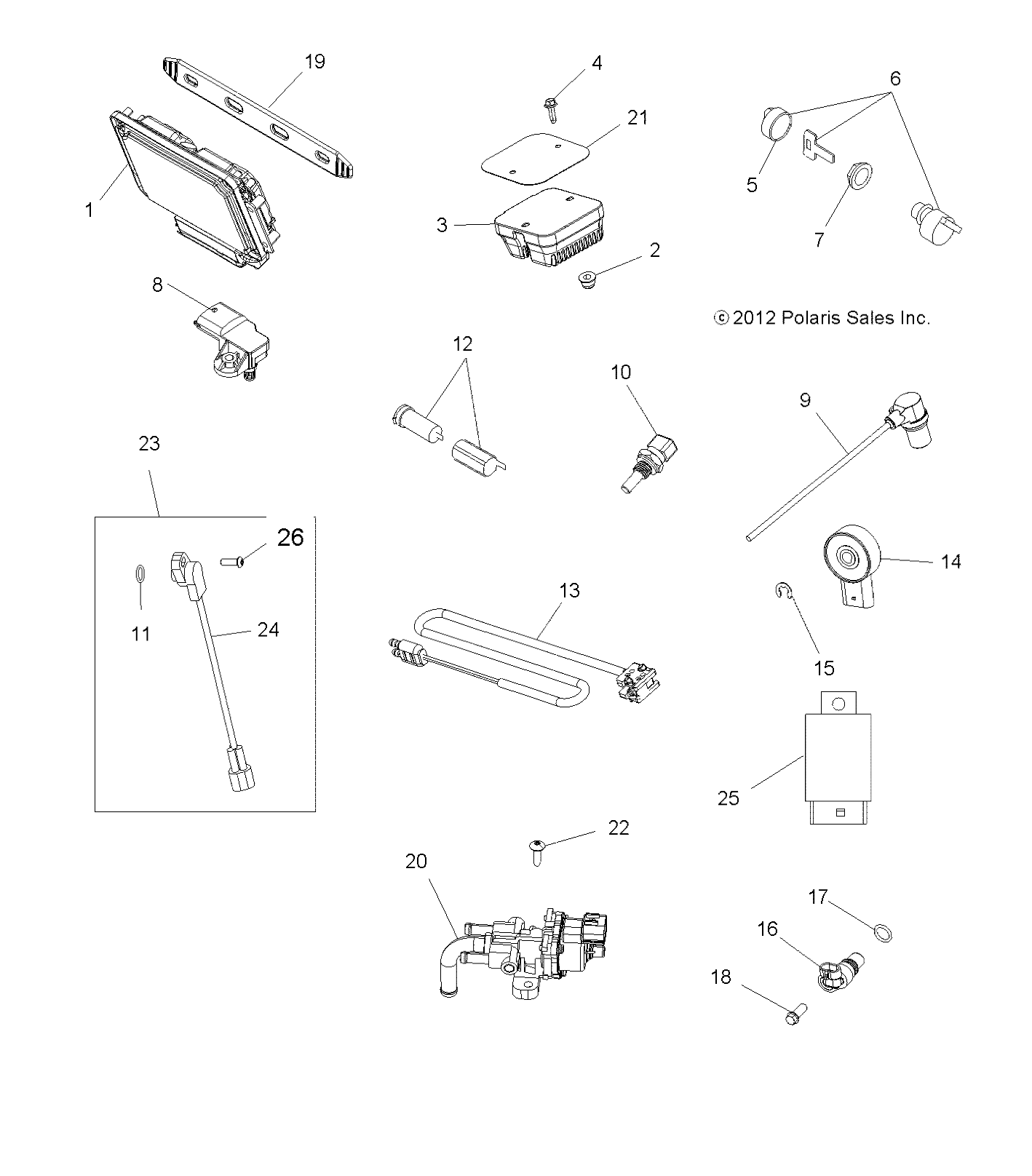 19
4
6
21
1
5
3
7
2
8
© 2012 Polaris Sales Inc.
12
10
9
23
26
14
11
24
13
15
25
22
20
17
16
18