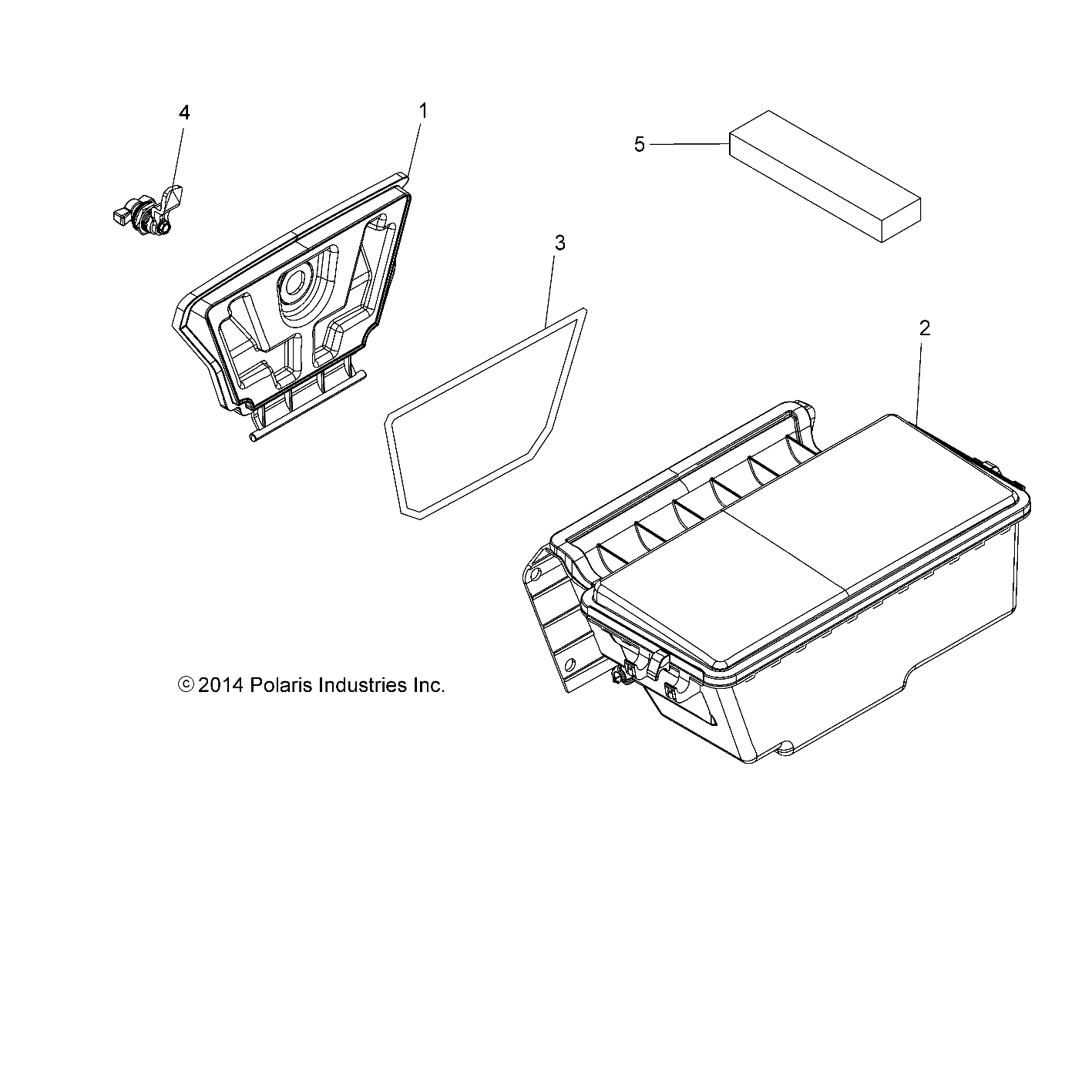 4
1
5
3
2
© 2014 Polaris Industries Inc.