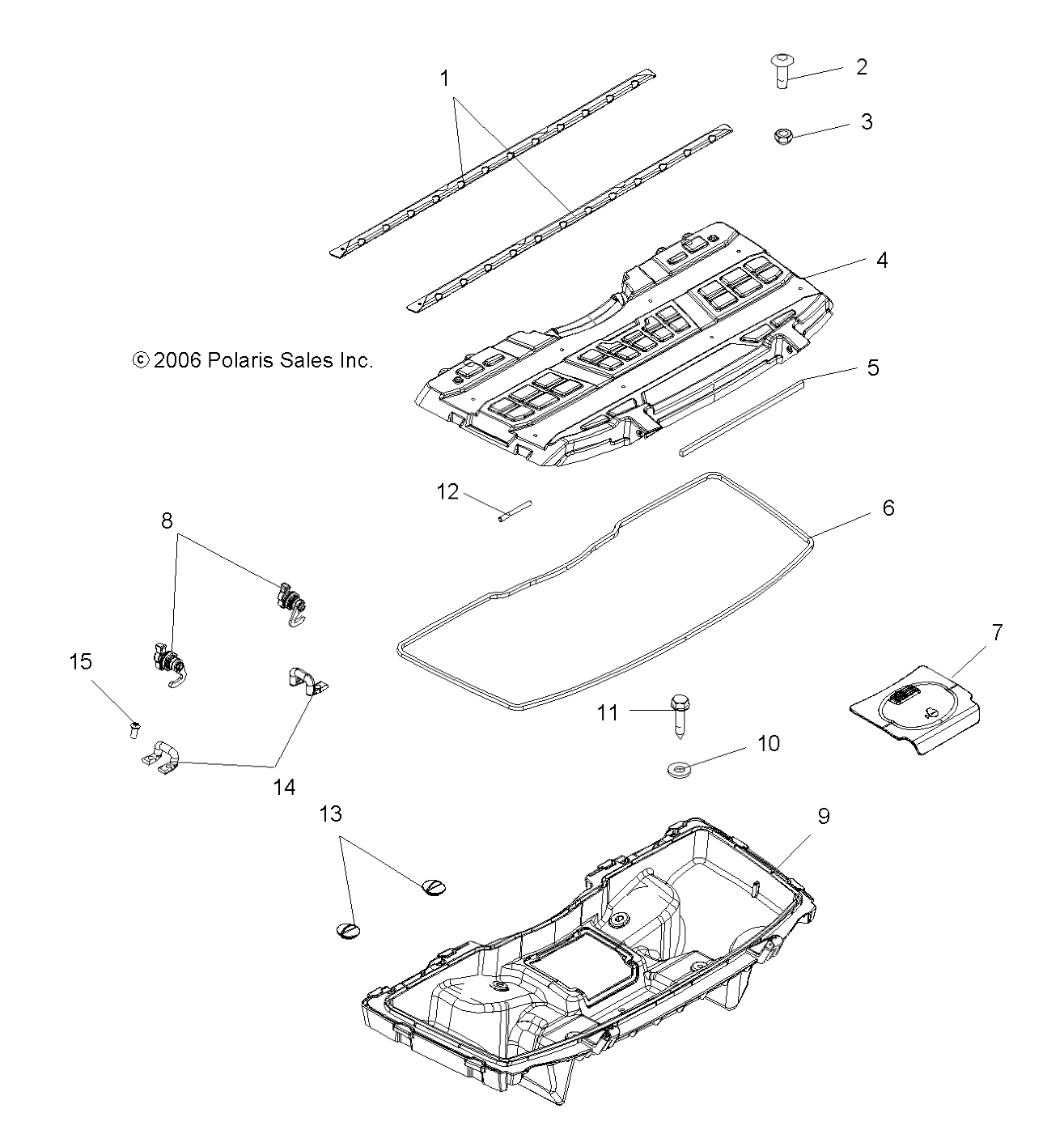 1
2
3
4
© 2006 Polaris Sales Inc.
5
12
6
8
7
15
11
10
14
13
9