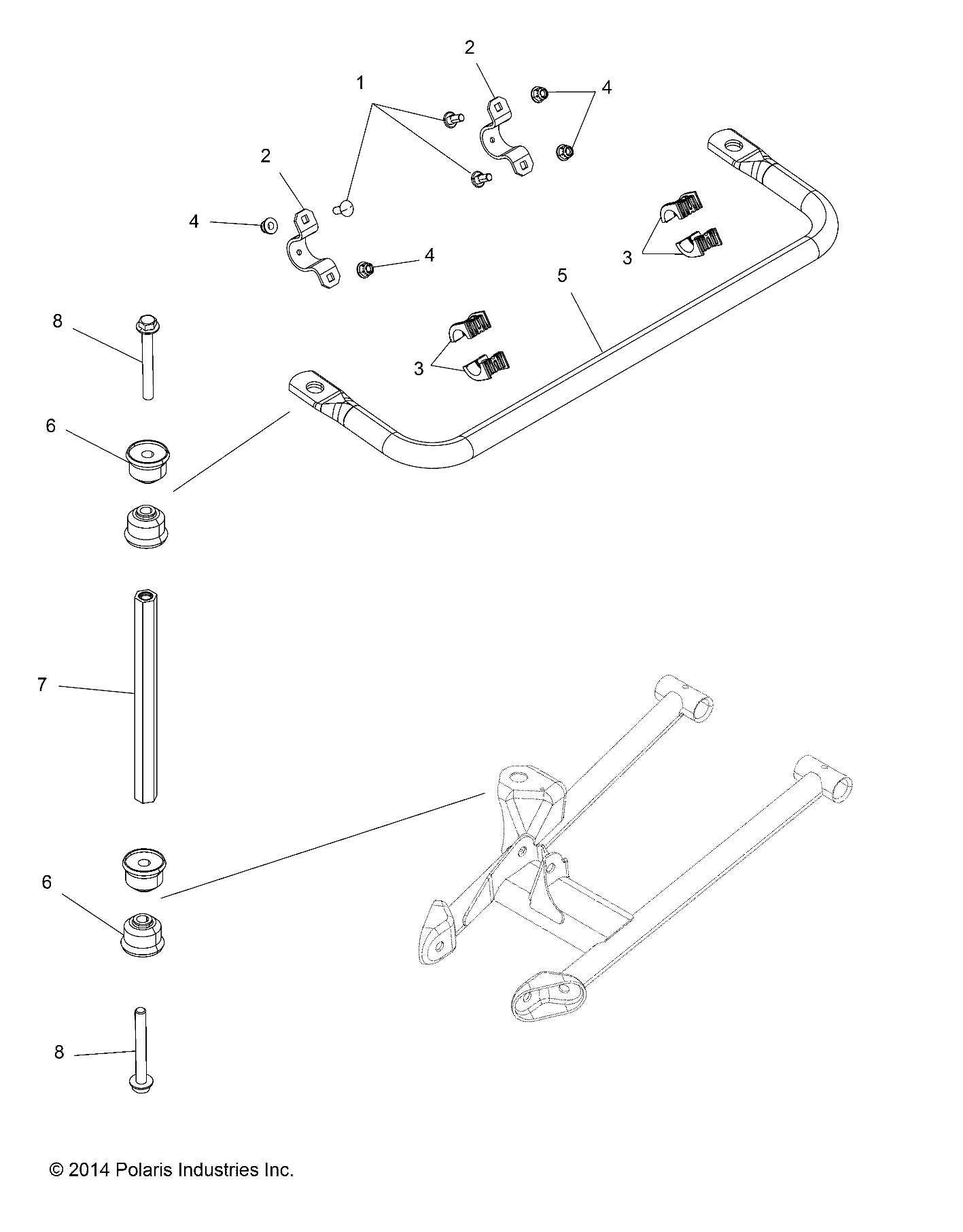 2
1
4
2
4
4
3
5
8
3
6
7
6
8
© 2014 Polaris Industries Inc.