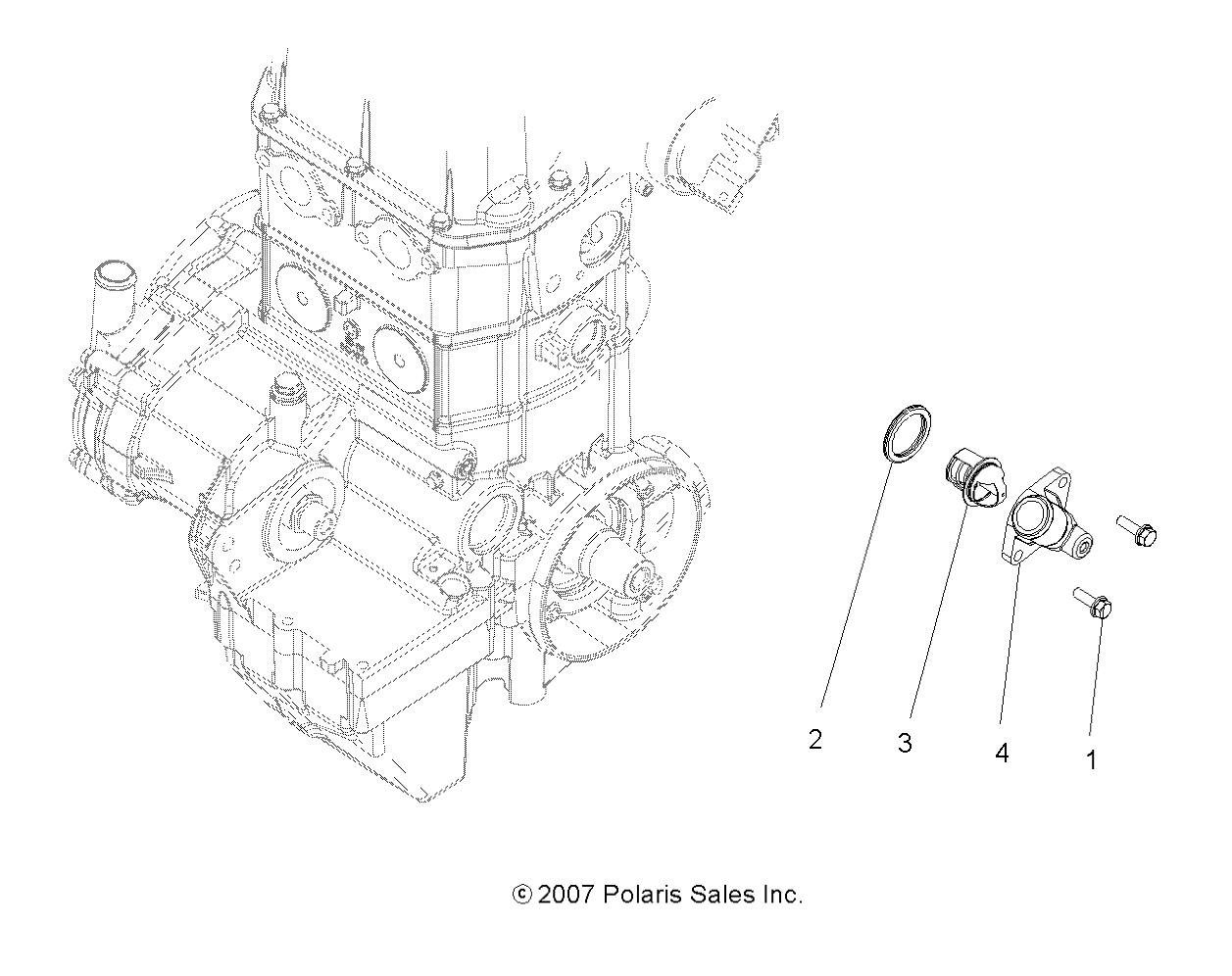 2

3

4

1

© 2007 Polaris Sales Inc.