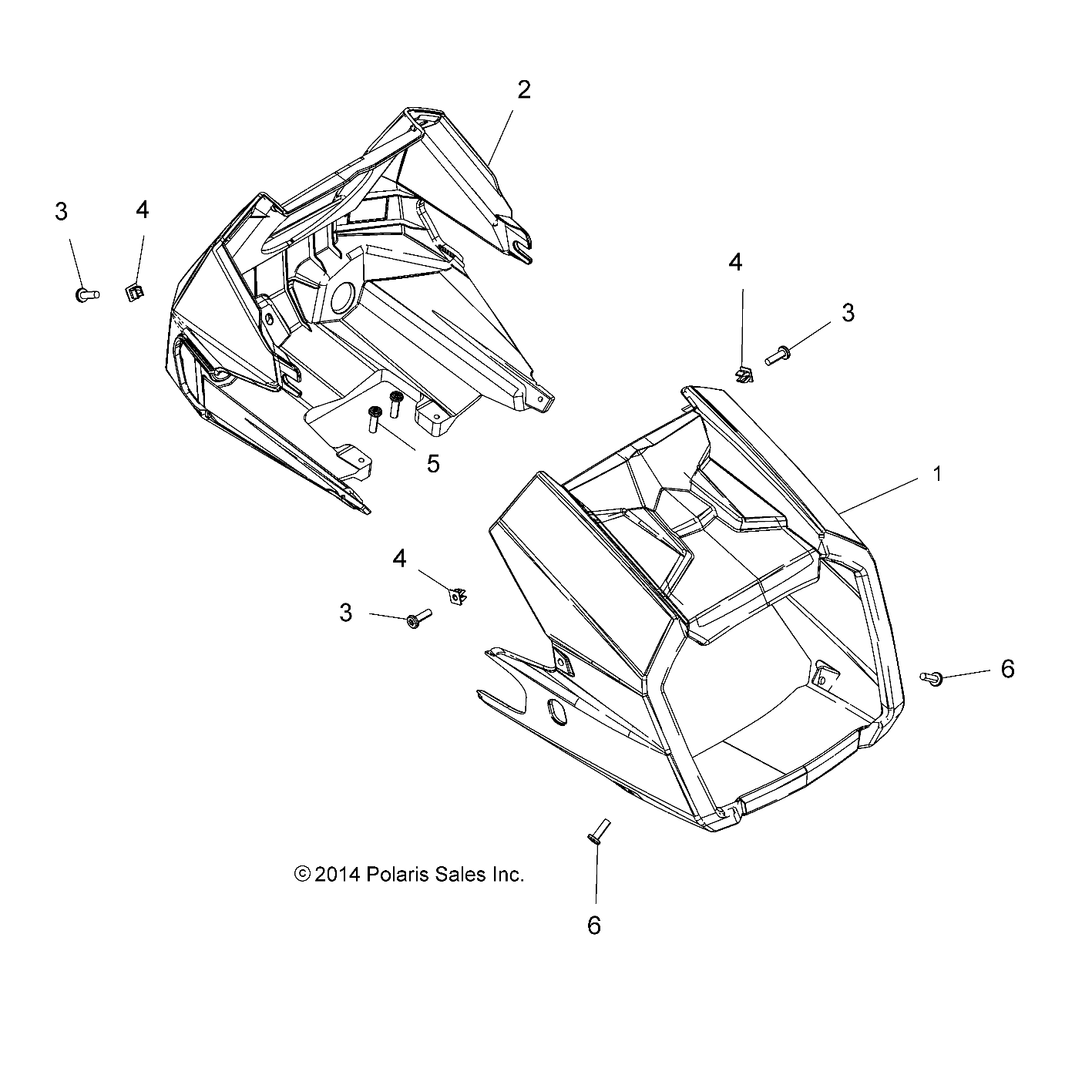 2

3
4

4
3

5

1

4
3

6

© 2014 Polaris Sales Inc.

6