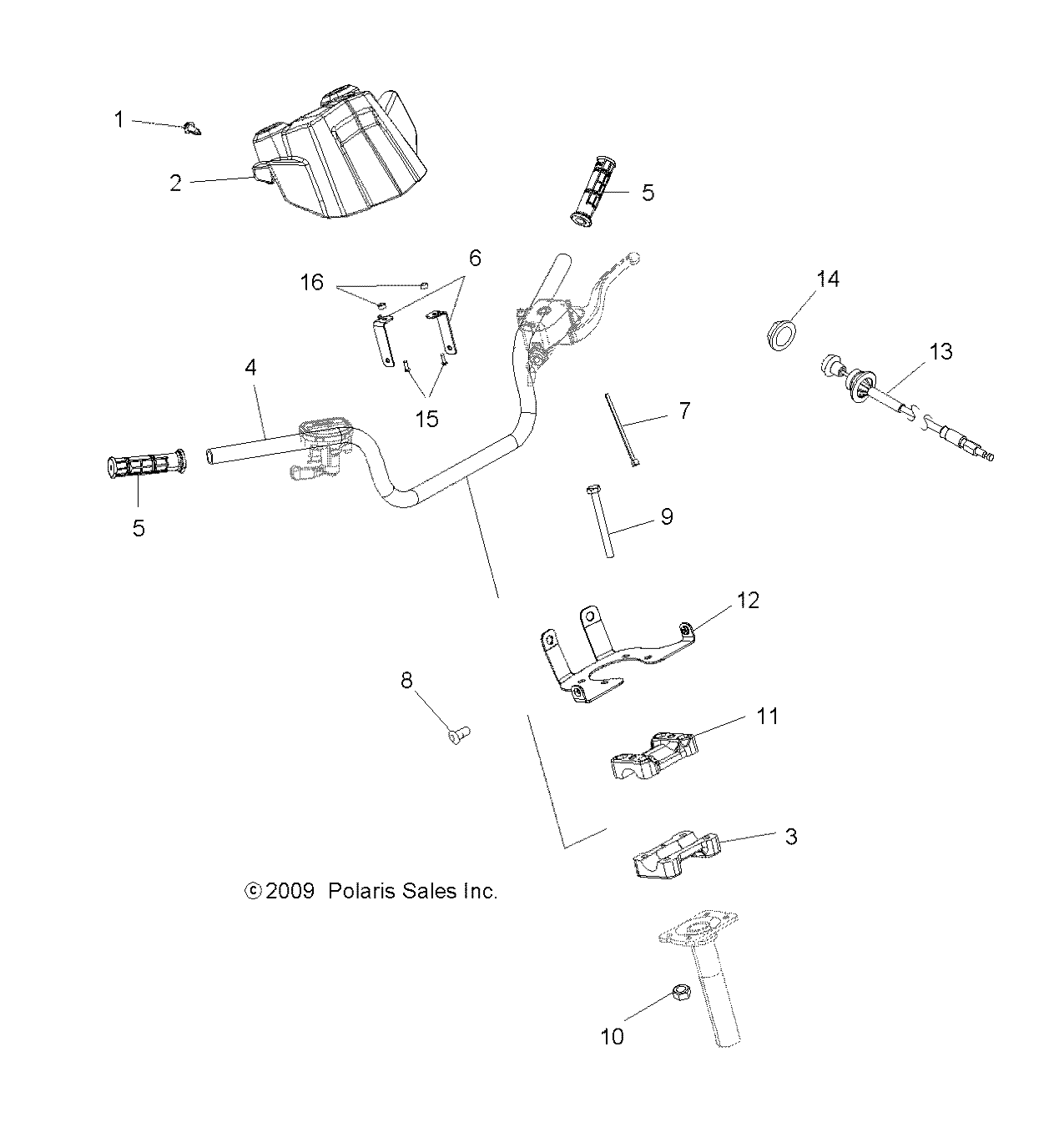 1
2
5
6
16
14
13
4
15
7
5
9
12
8
11
3
© 2009 Polaris Sales Inc.
10