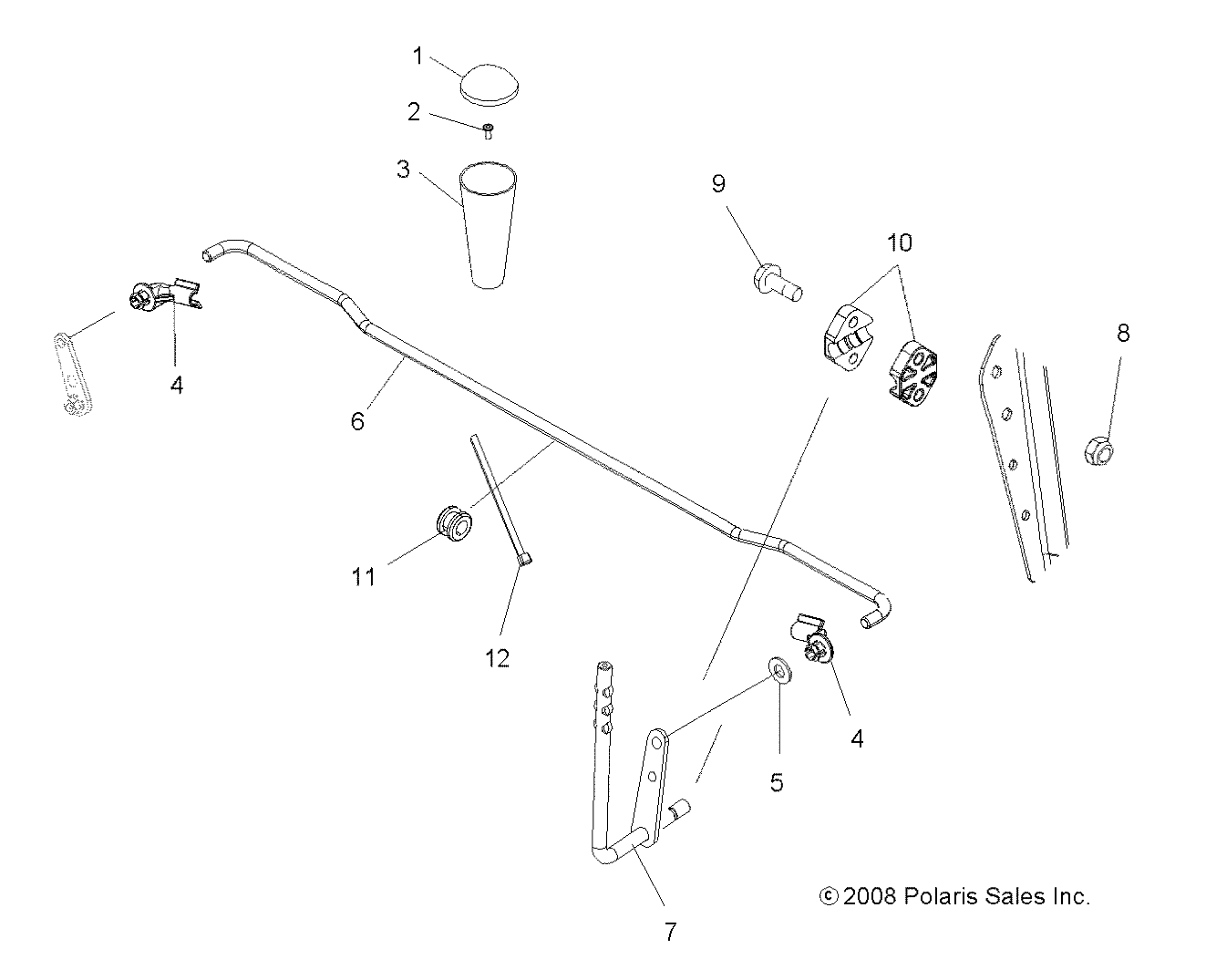 1
2
3
9
10
4
6
8
11
12
4
5
7
© 2008 Polaris Sales Inc.