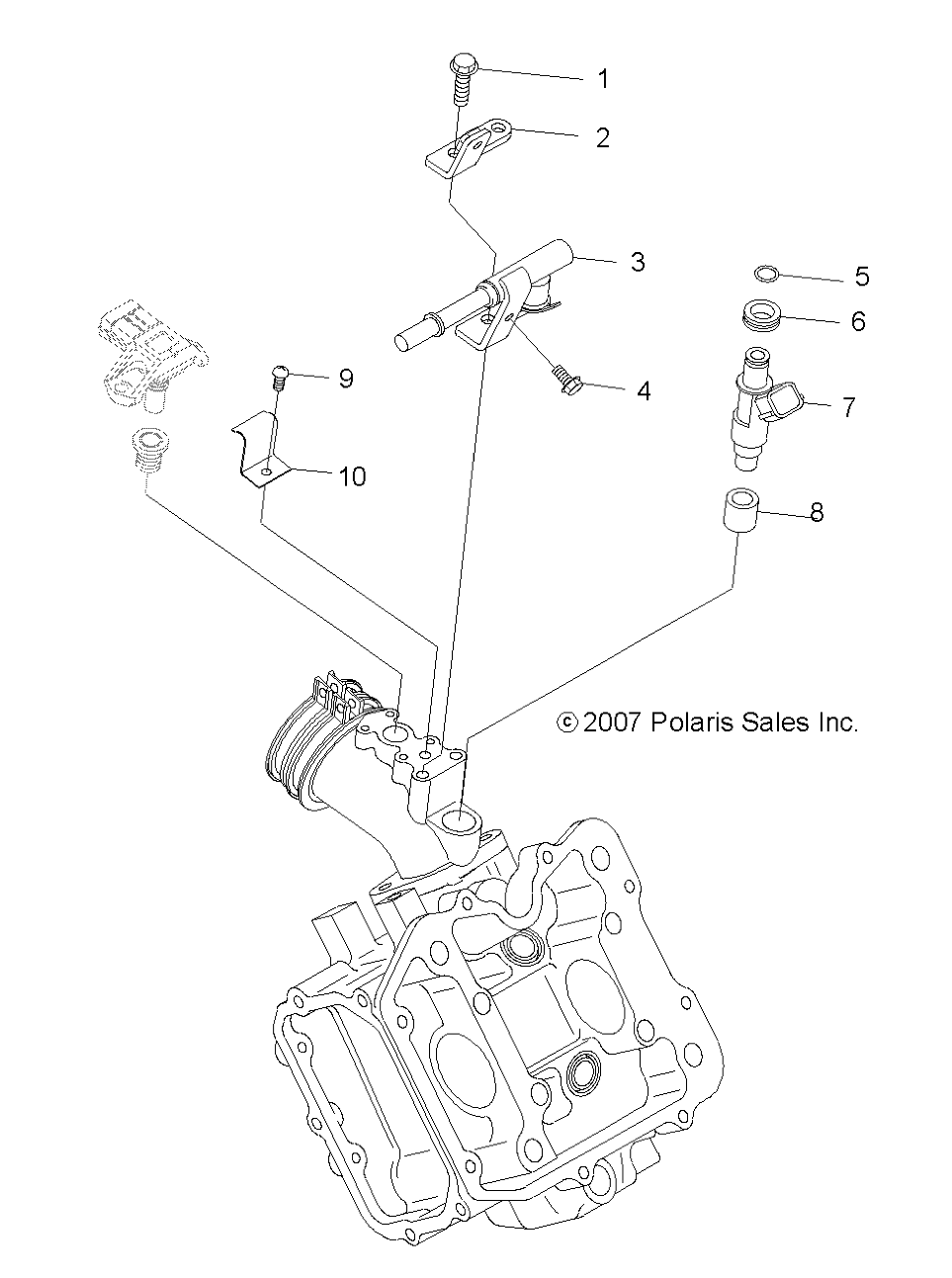 1
2
3
5
6
9
4
7
10
8
© 2007 Polaris Sales Inc.