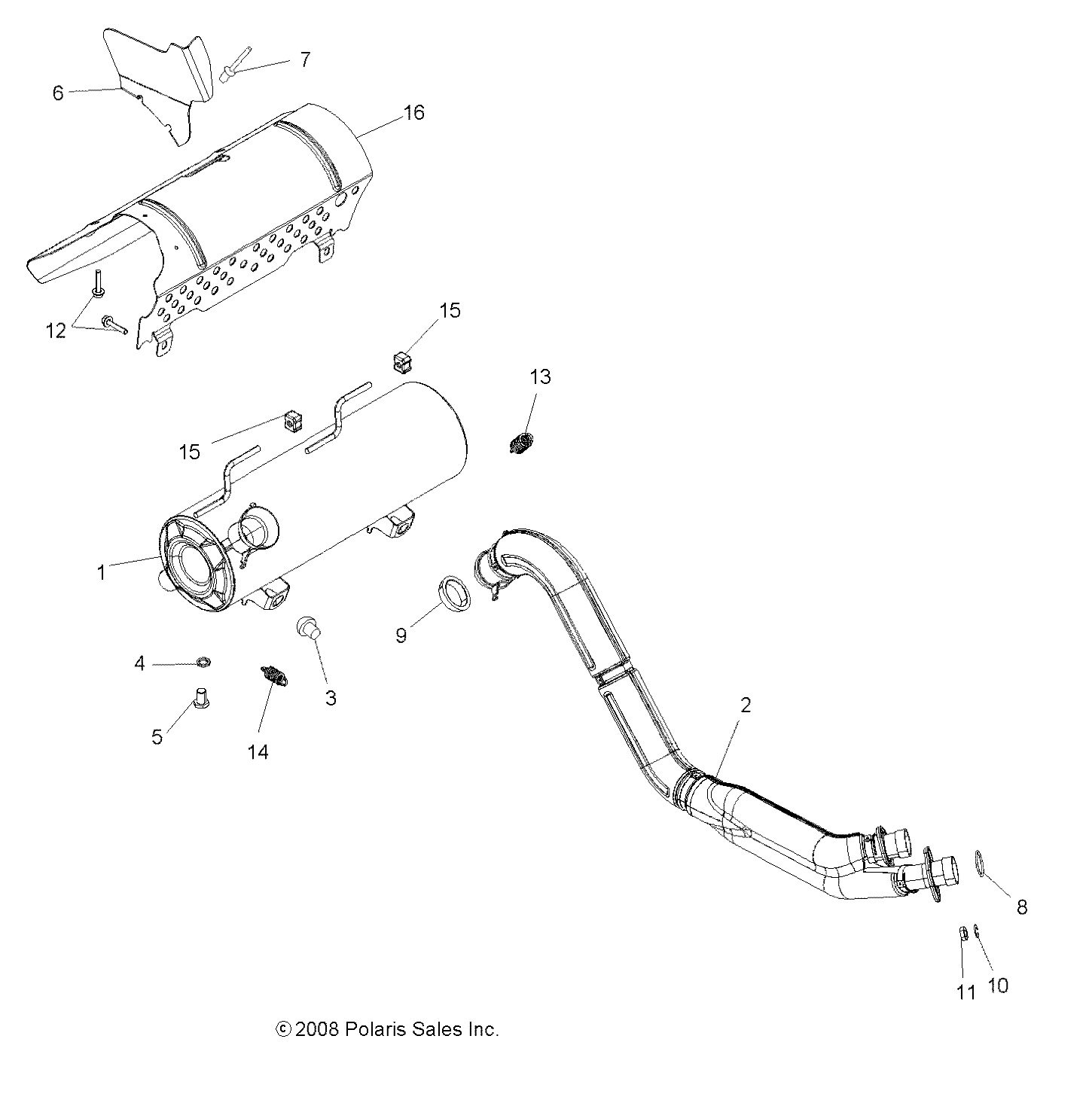 7
6
16
12
15
13
15
1
9
4
3
5
14
2
8
11
10
© 2008 Polaris Sales Inc.