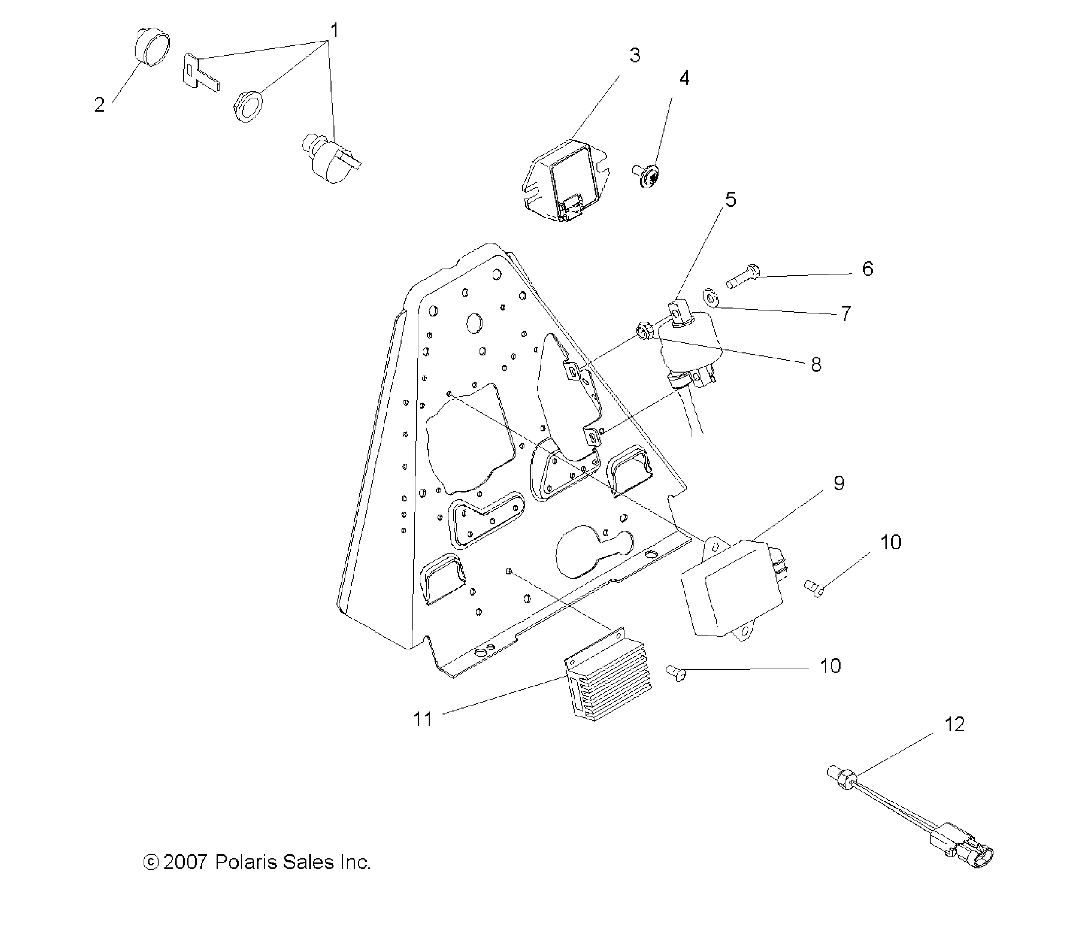 1
2
3
4
5
6
7
8
9
10
10
11
12
© 2007 Polaris Sales Inc.