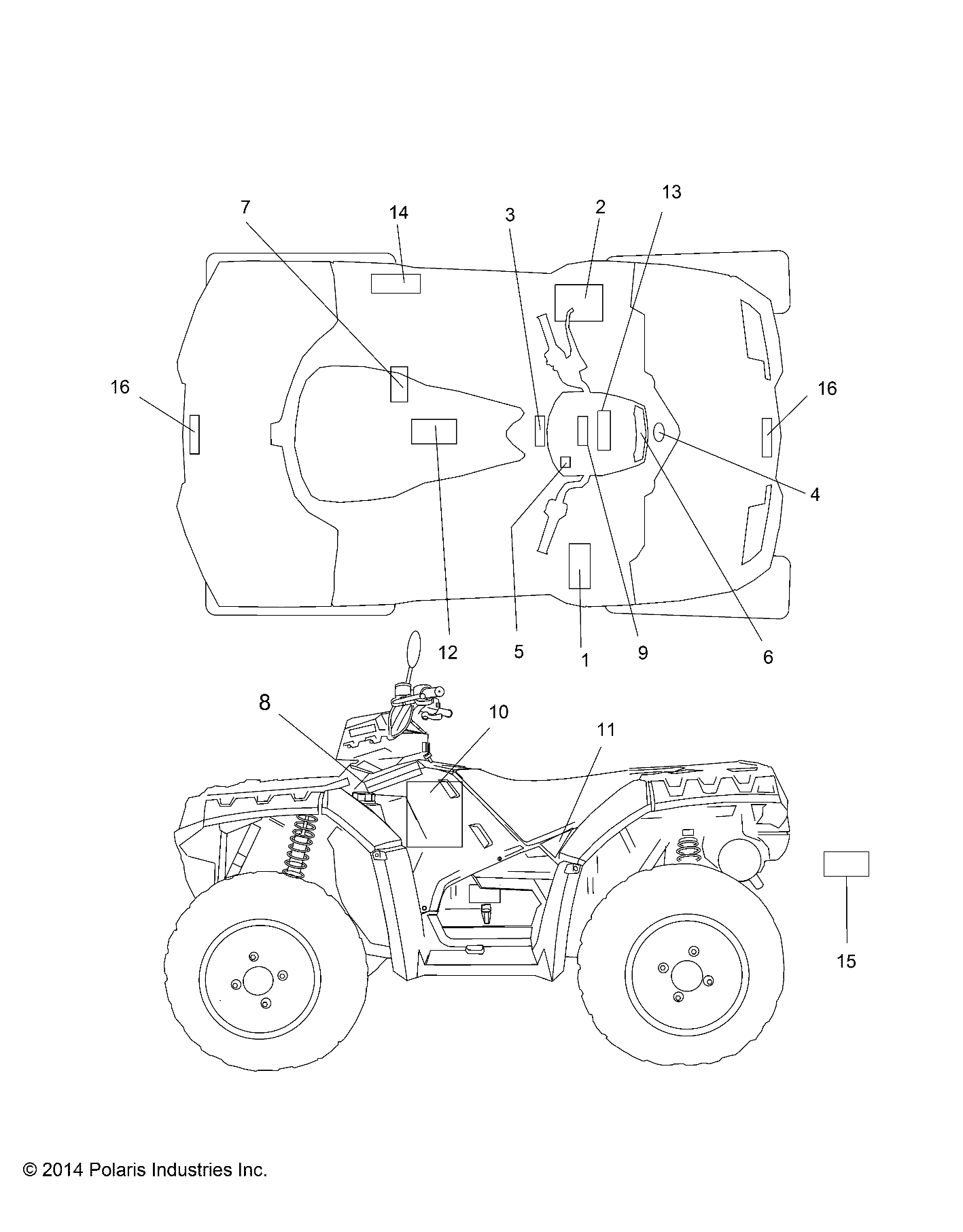 13
7
14
3
2
16
16
4
12
5
1
9
6
8
10
11
15

© 2014 Polaris Industries Inc.