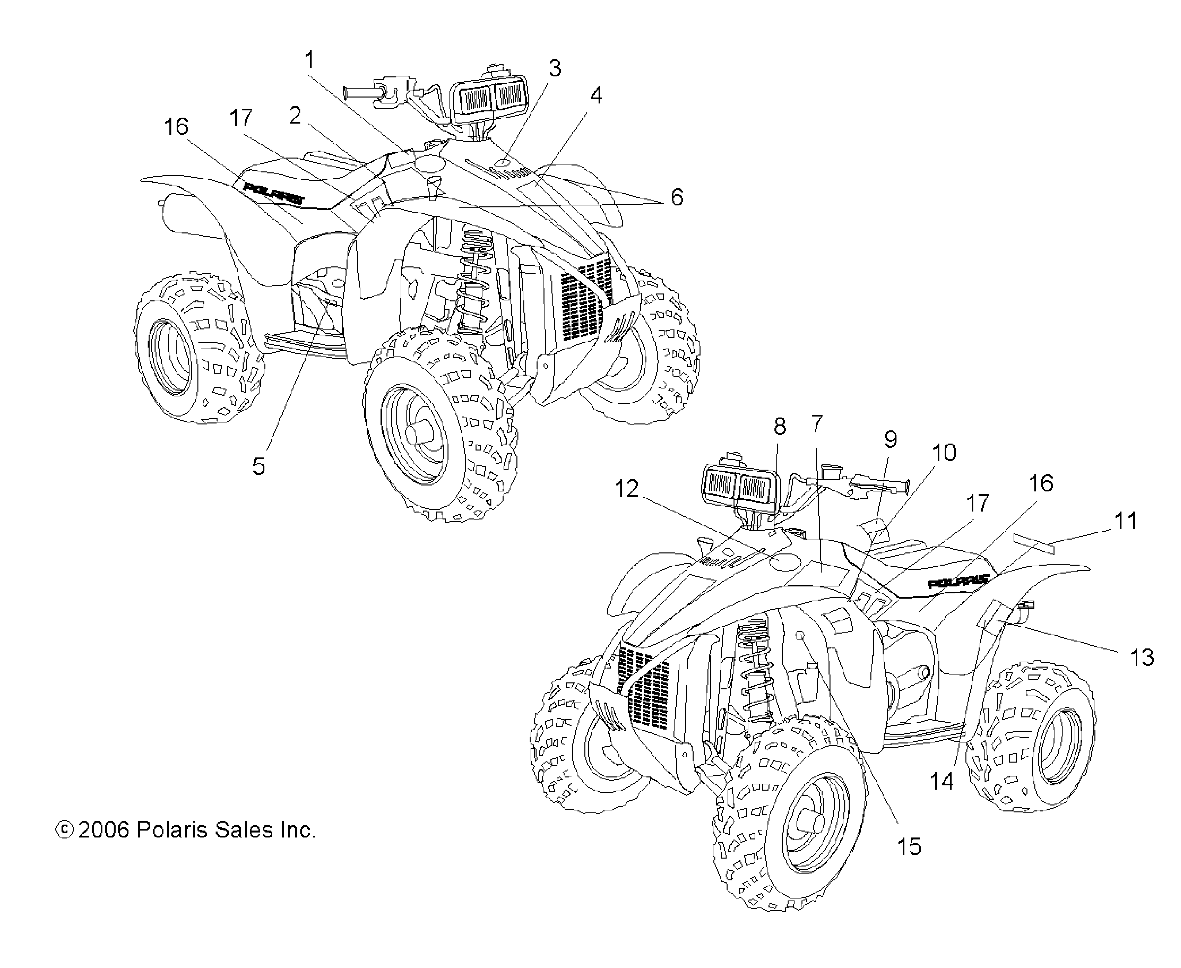 1
3
4
2
17
16
POLARIS
6
5
8
7
9
10
12
17
16
11
POLARIS
13
14
15
© 2006 Polaris Sales Inc.