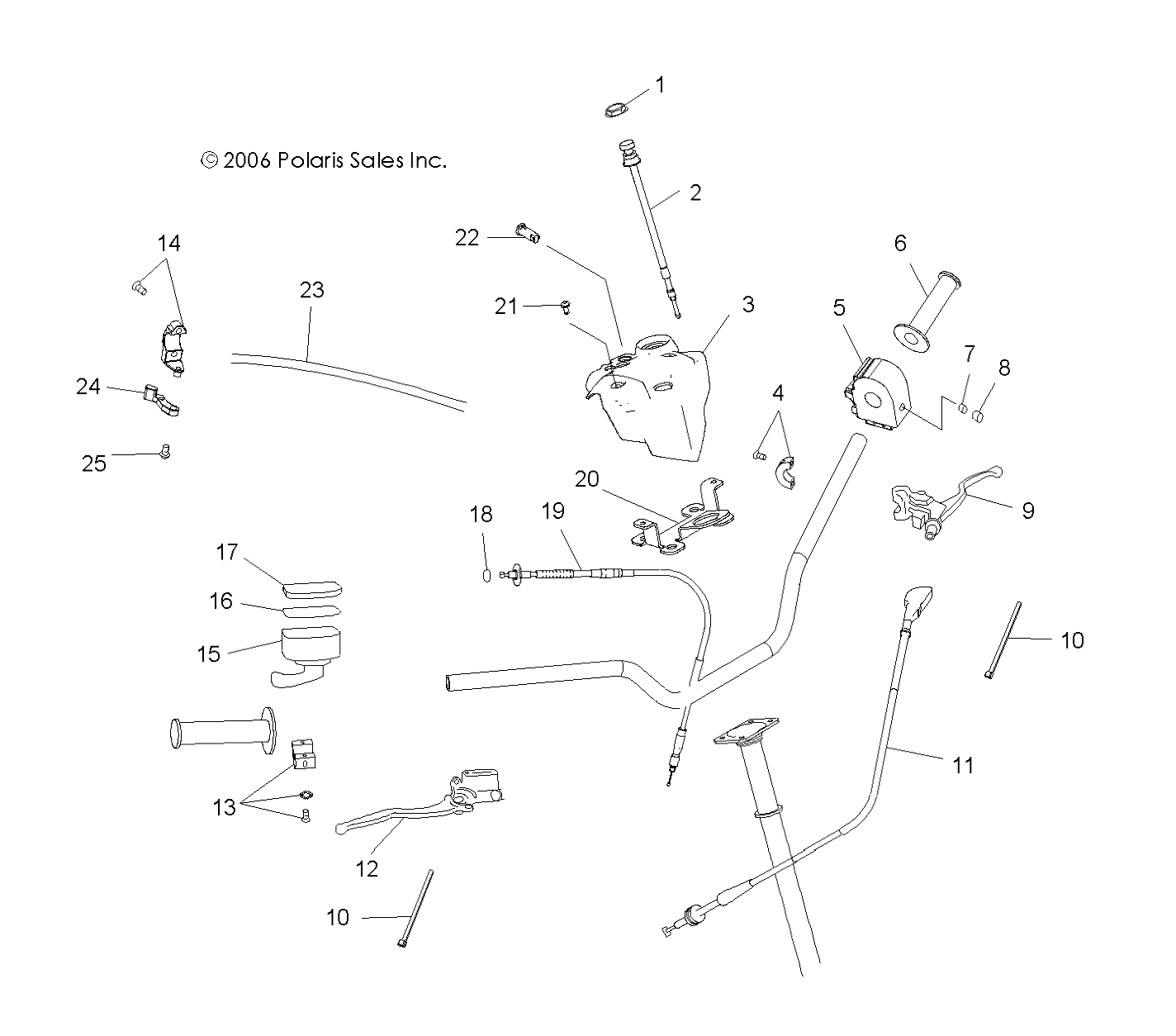 1

© 2006 Polaris Sales Inc.

2

22

14

23

21

3

6

5

7

8

24

4

25

20

9

18

19

17

16

15

10

11

13

12

10