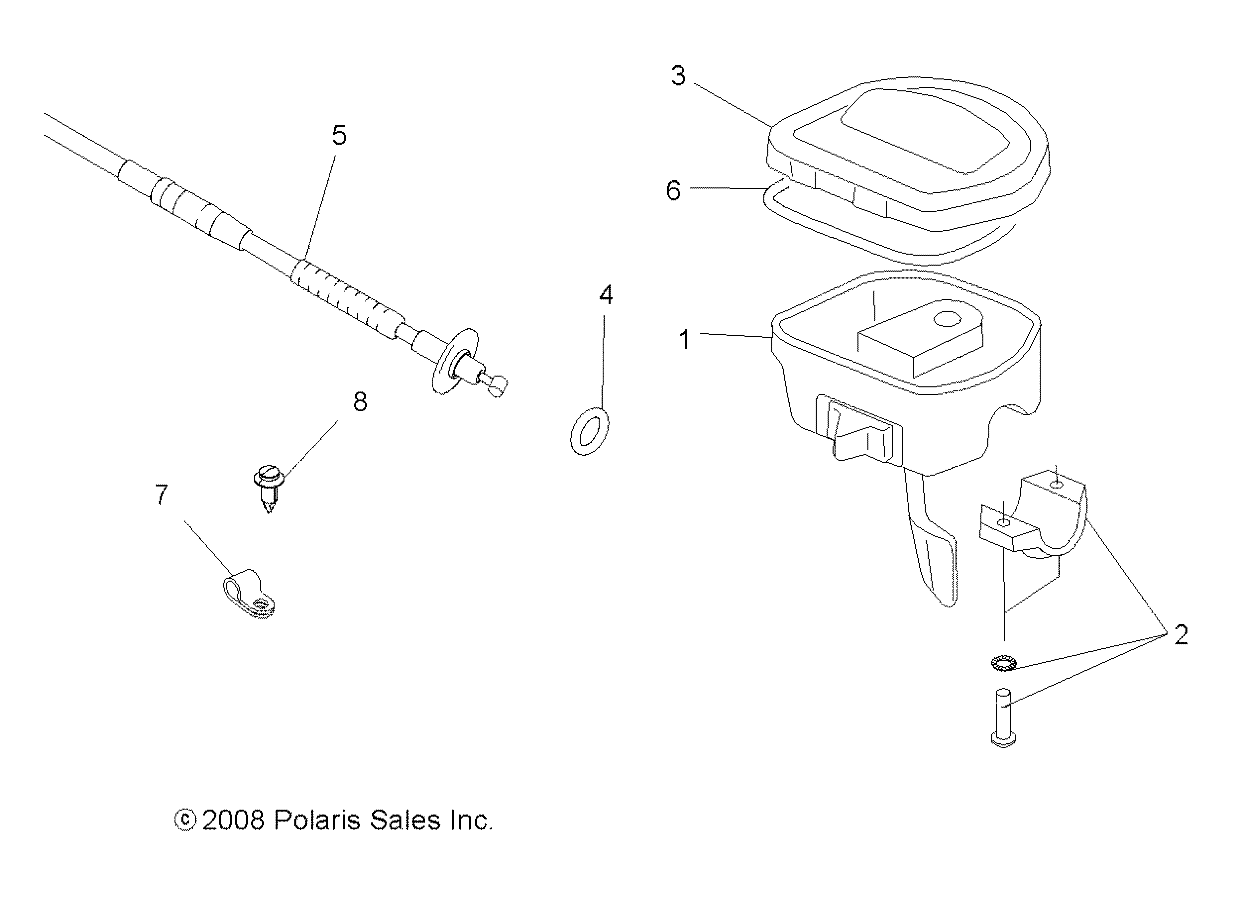 3
5
6
4
1
8
7
2
© 2008 Polaris Sales Inc.