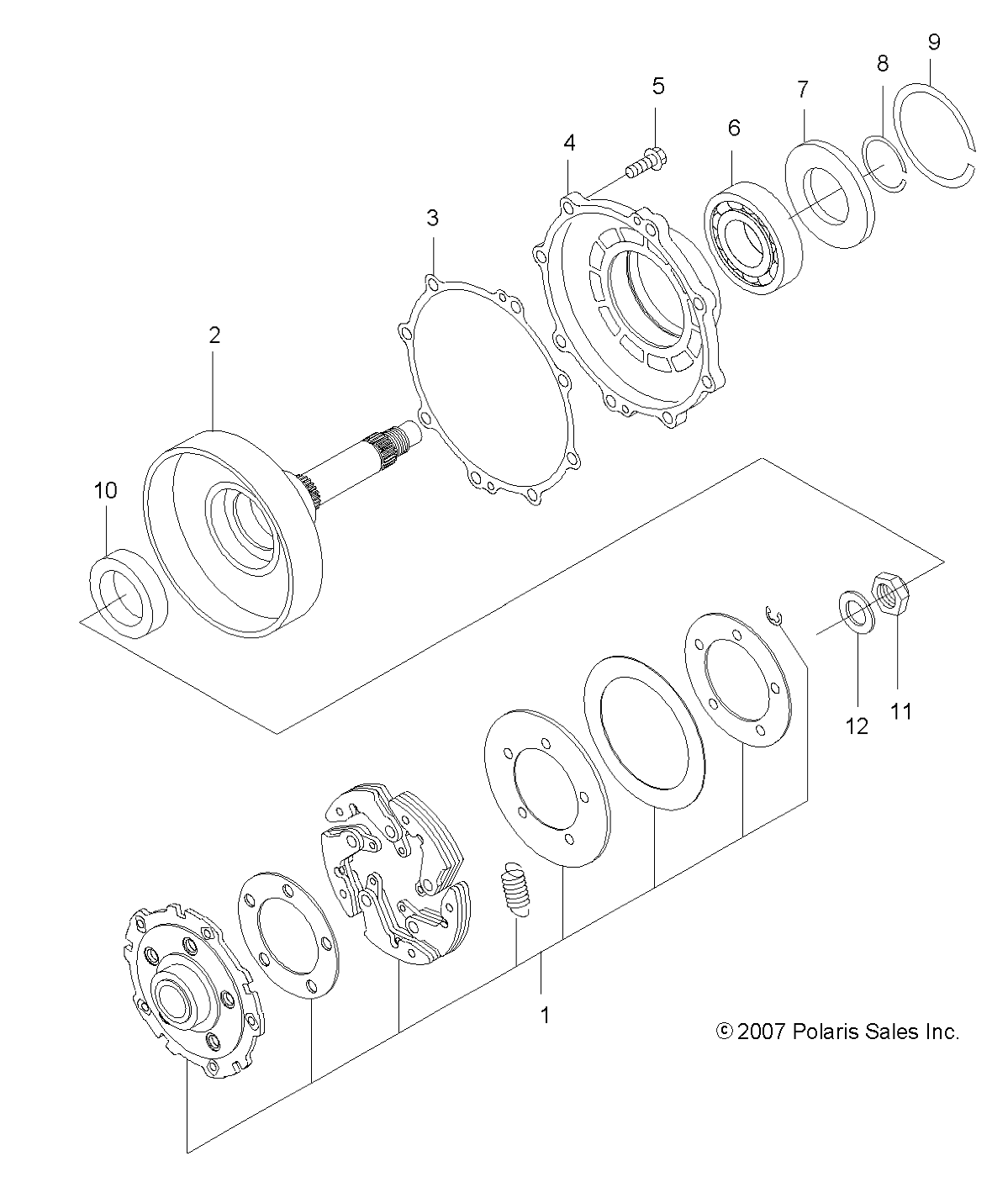 9
8
7
5
6
4
3
2
10
12
11
1
© 2007 Polaris Sales Inc.