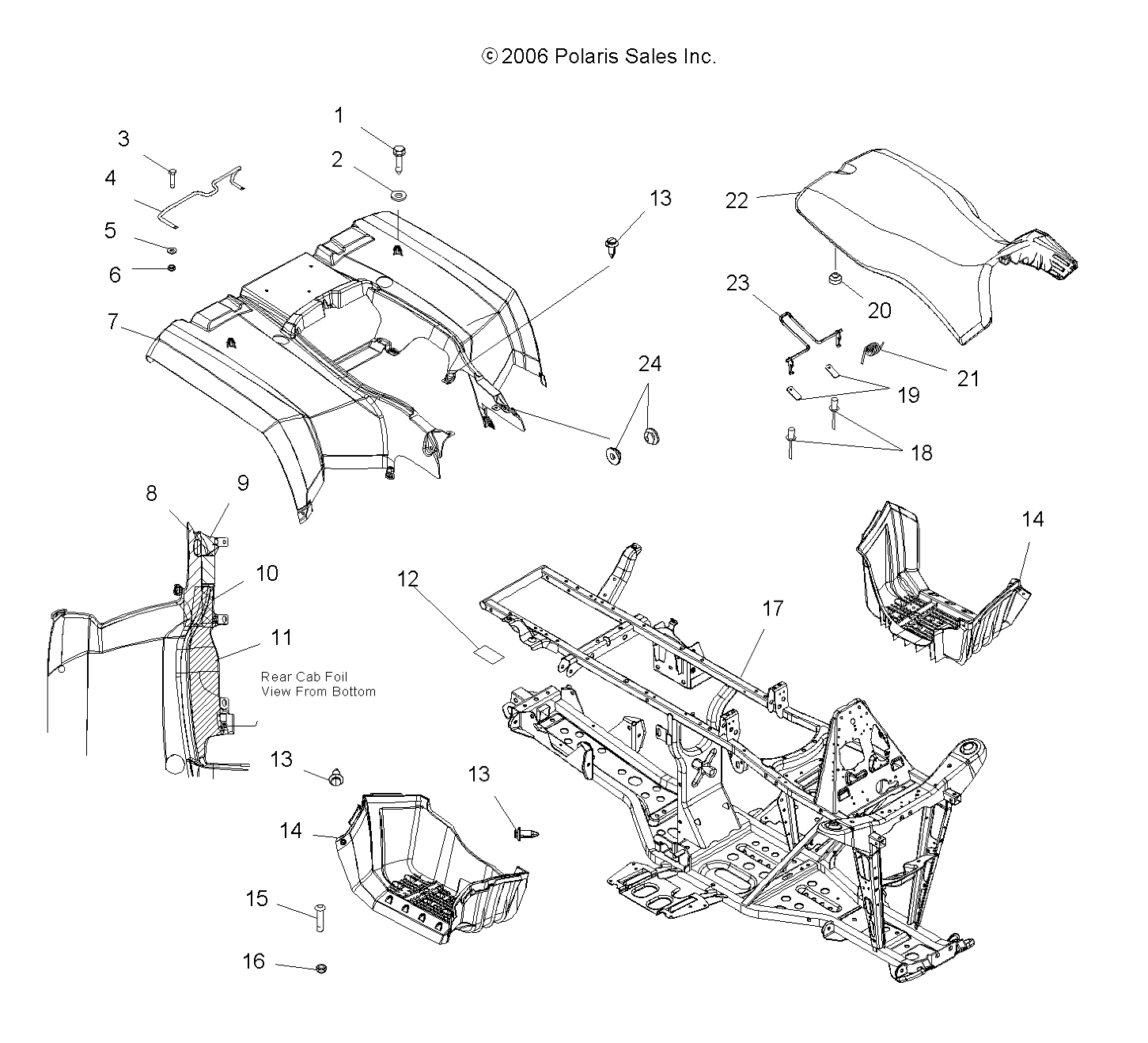 © 2006 Polaris Sales Inc.

1
2
3
4
5
6
7
13
22
23
20
21
19
18
24
8
9
10
11
Rear Cab Foil View From Bottom
12
17
14
13
13
14
15
16