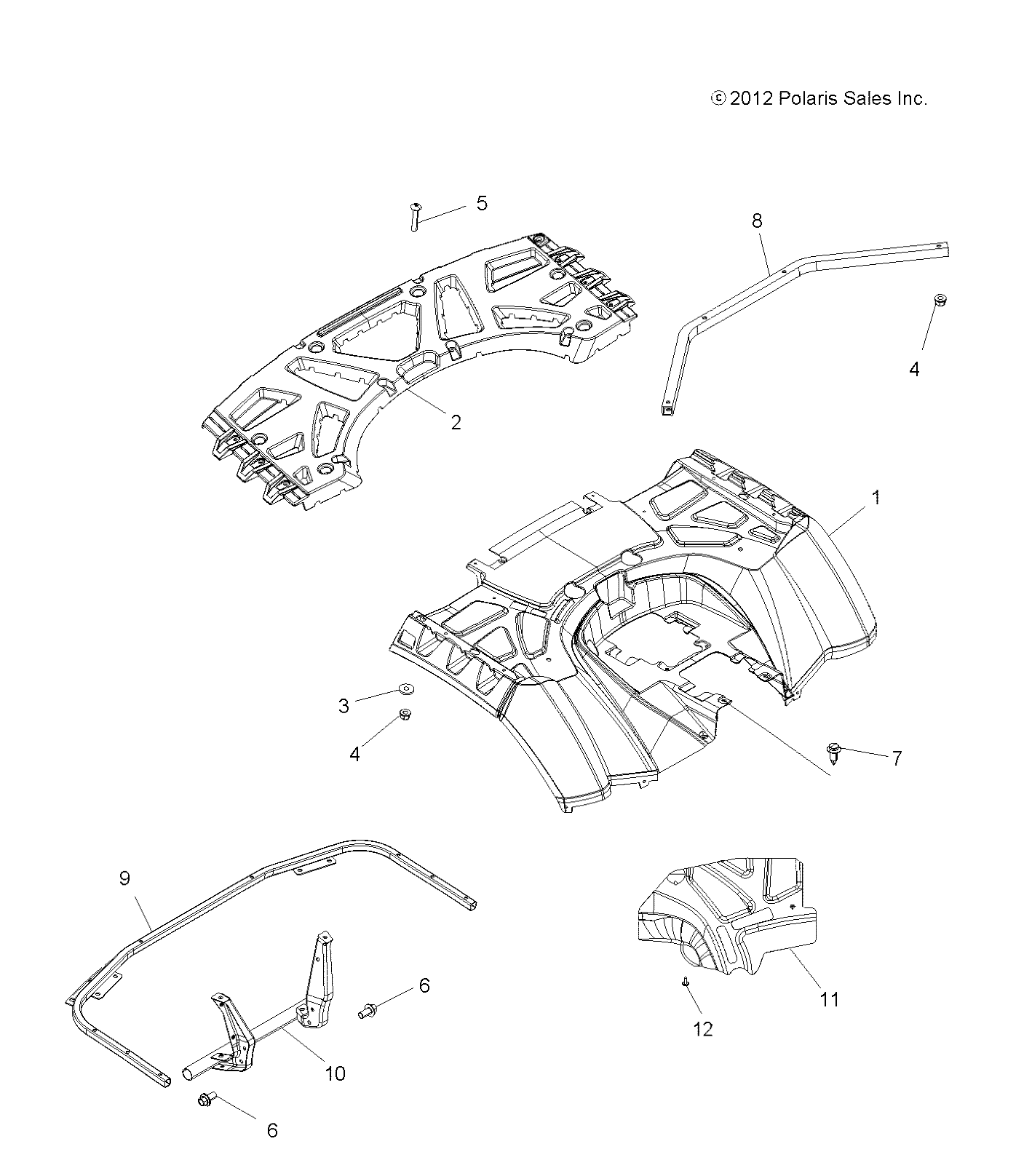 © 2012 Polaris Sales Inc.

5
8
4
2
1
3
4
7
9
6
10
6
11
12