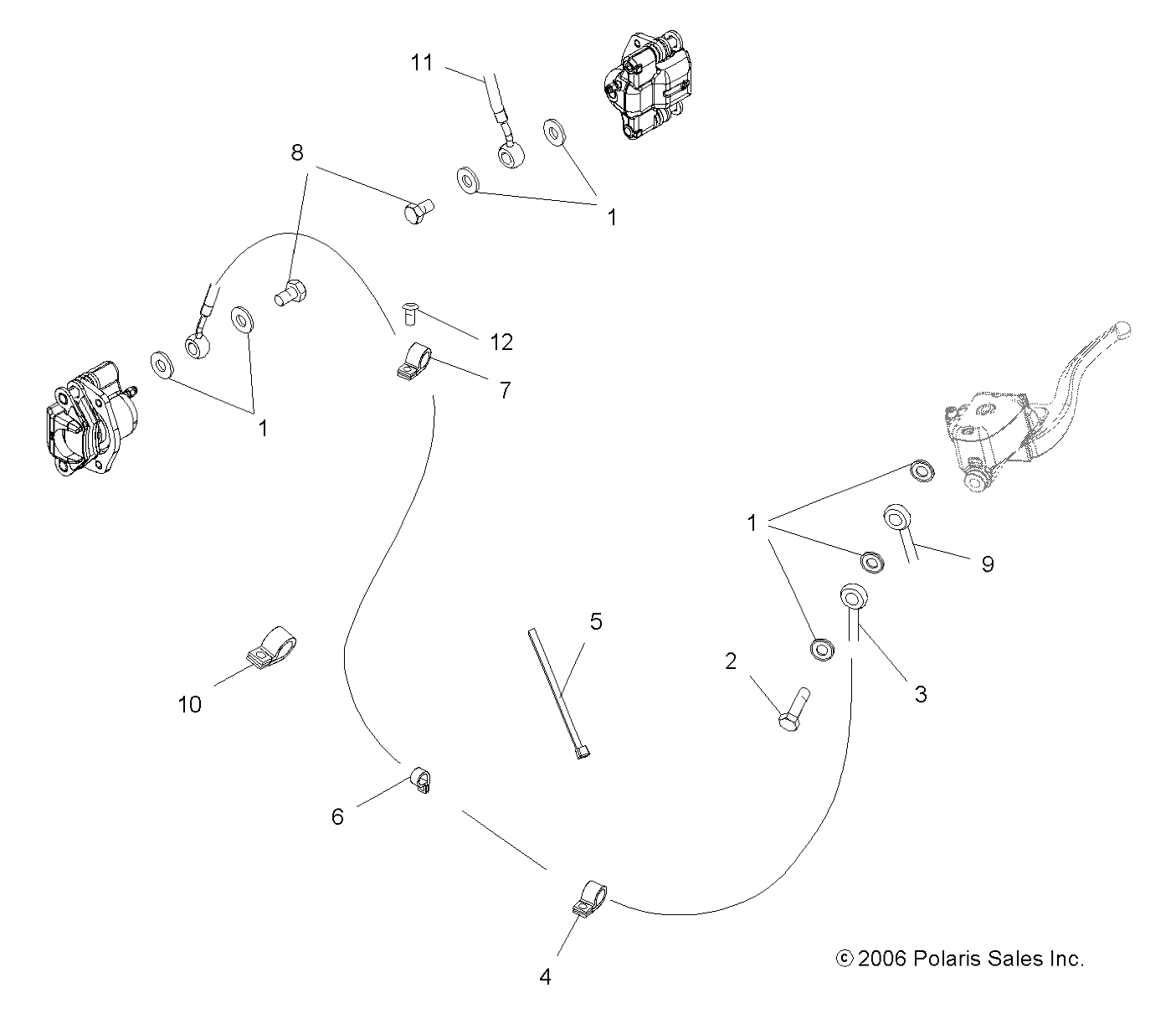 11

8

1

12

7

1

1

9

5

2

3

10

6

4

© 2006 Polaris Sales Inc.