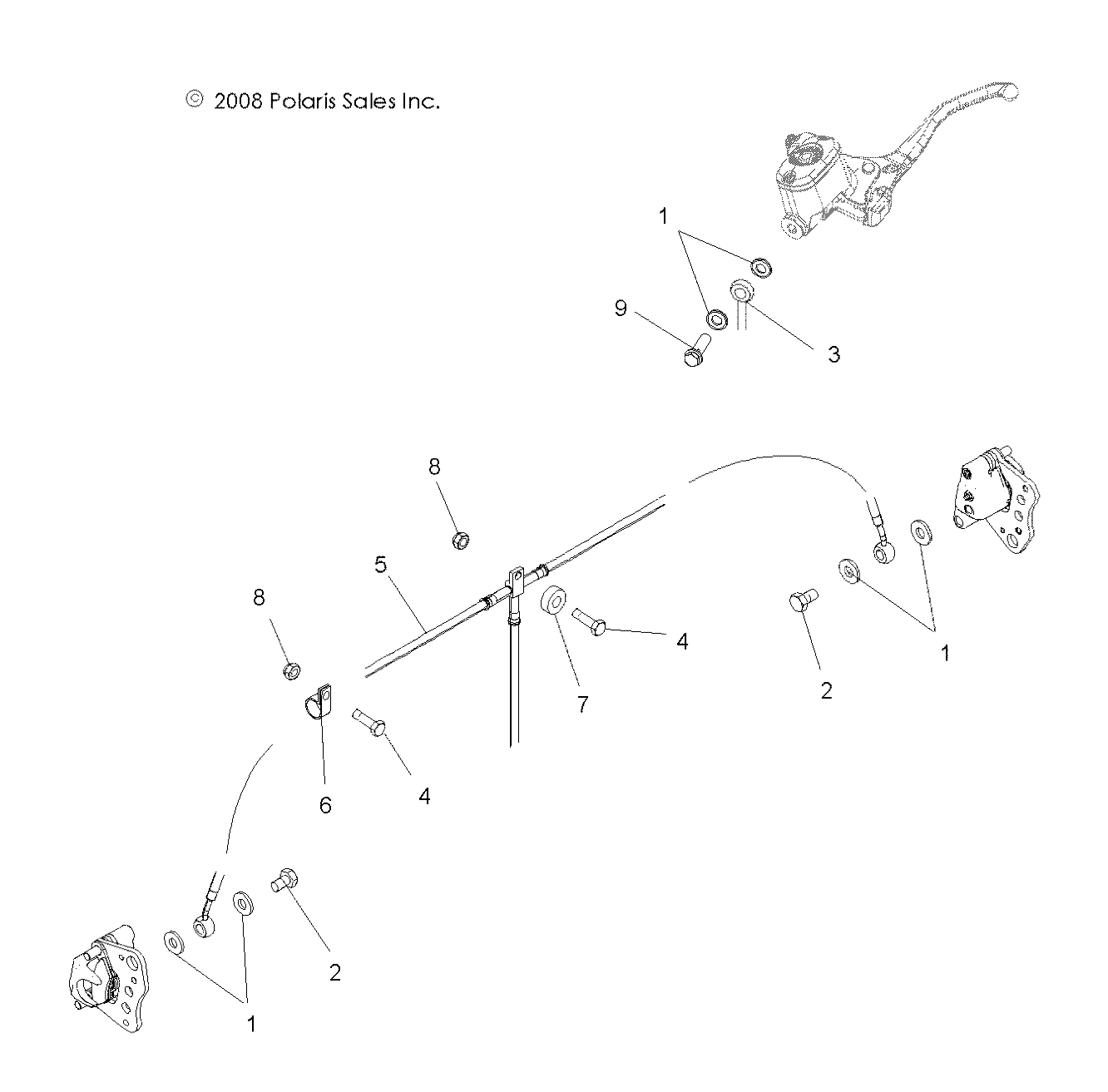 © 2008 Polaris Sales Inc.

1

9

3

8

5

8

4

7

2

1

6

4

2

1