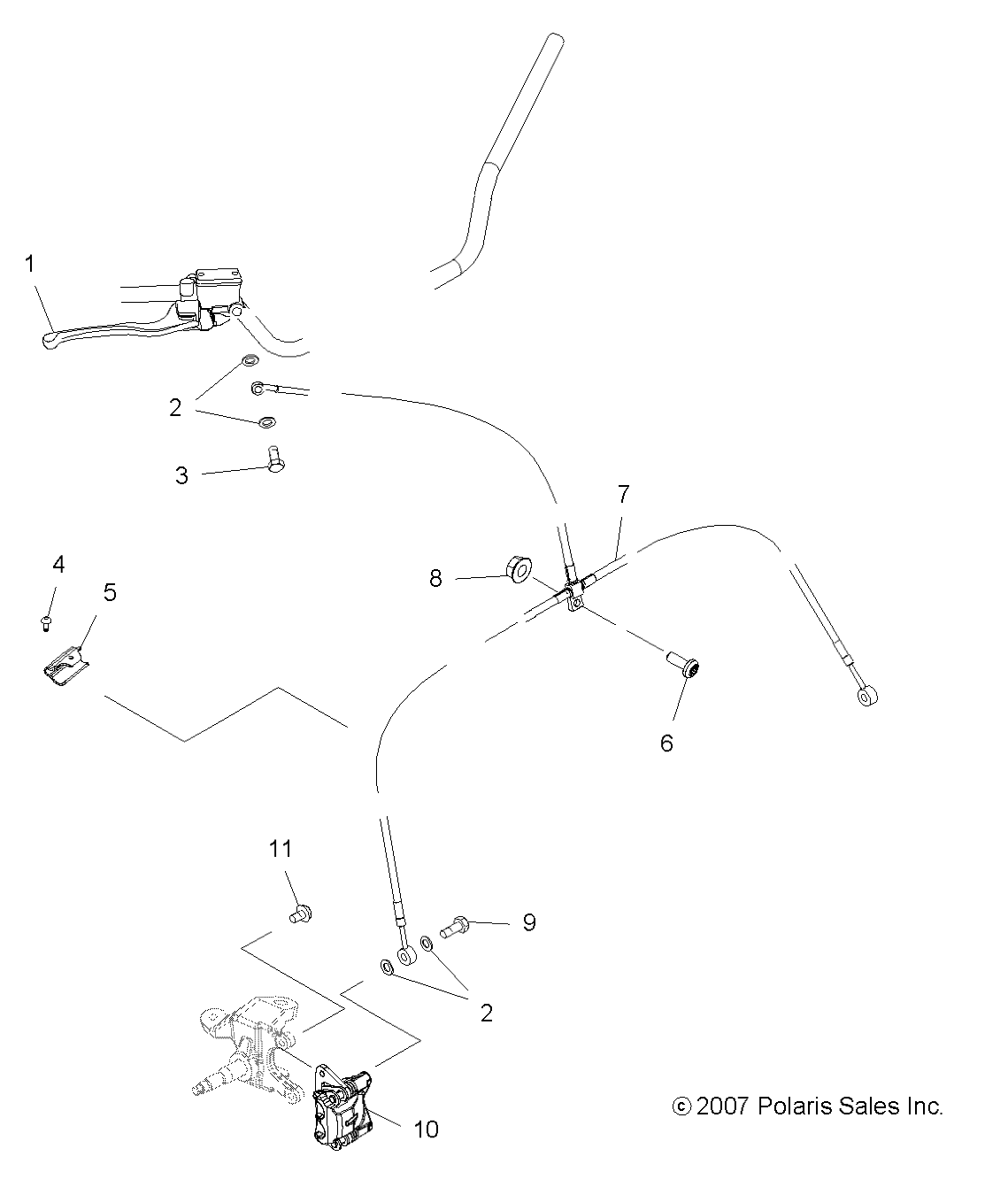 1
2
3
4
5
7
8
6
11
9
2
10
© 2007 Polaris Sales Inc.