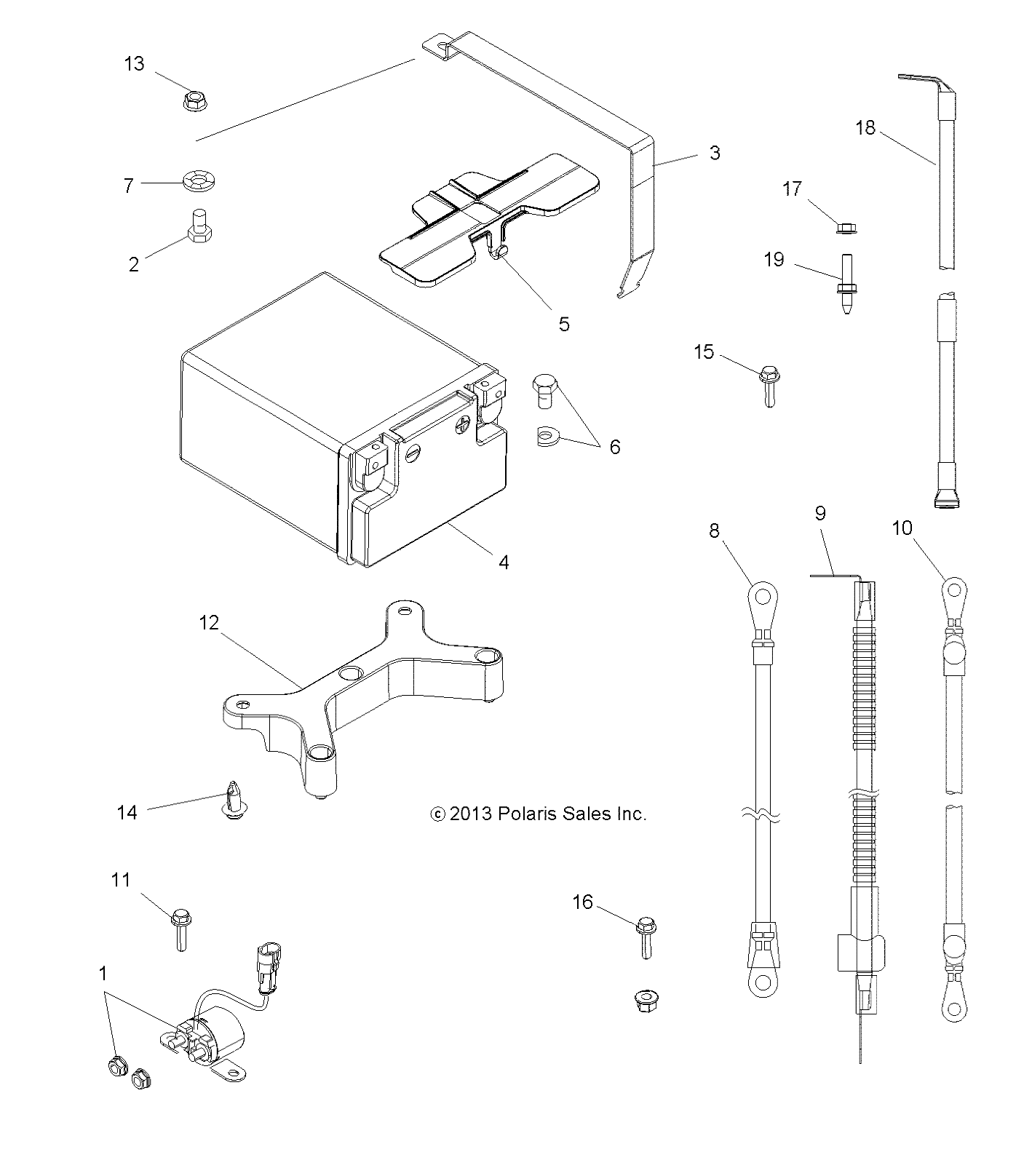 13

3

18

7

17

2

19

5

15

6

4

8

9

10

12

14

© 2013 Polaris Sales Inc.

11

16

1