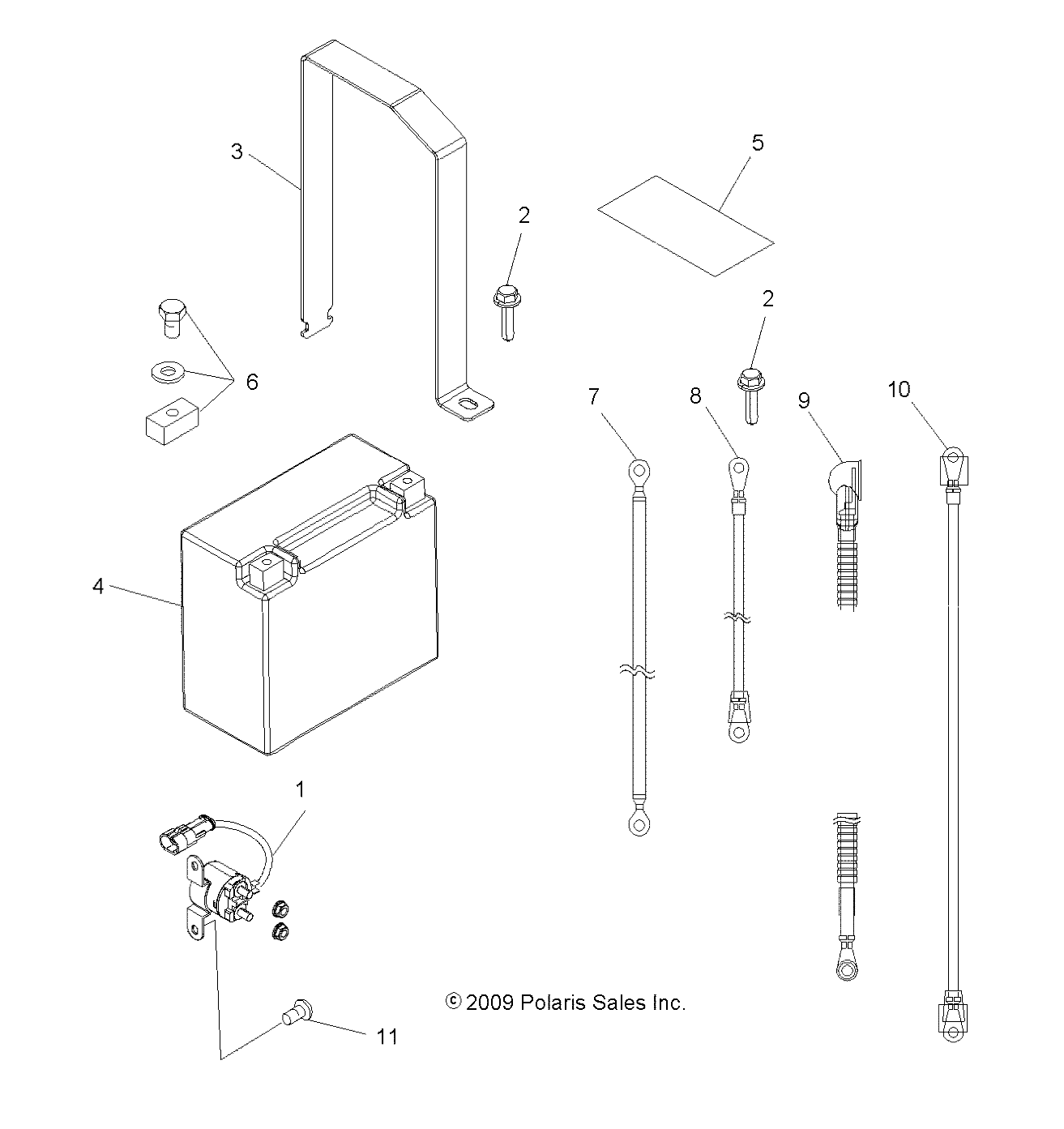 3

5

2

2

6

7

8

9

10

4

1

© 2009 Polaris Sales Inc.

11