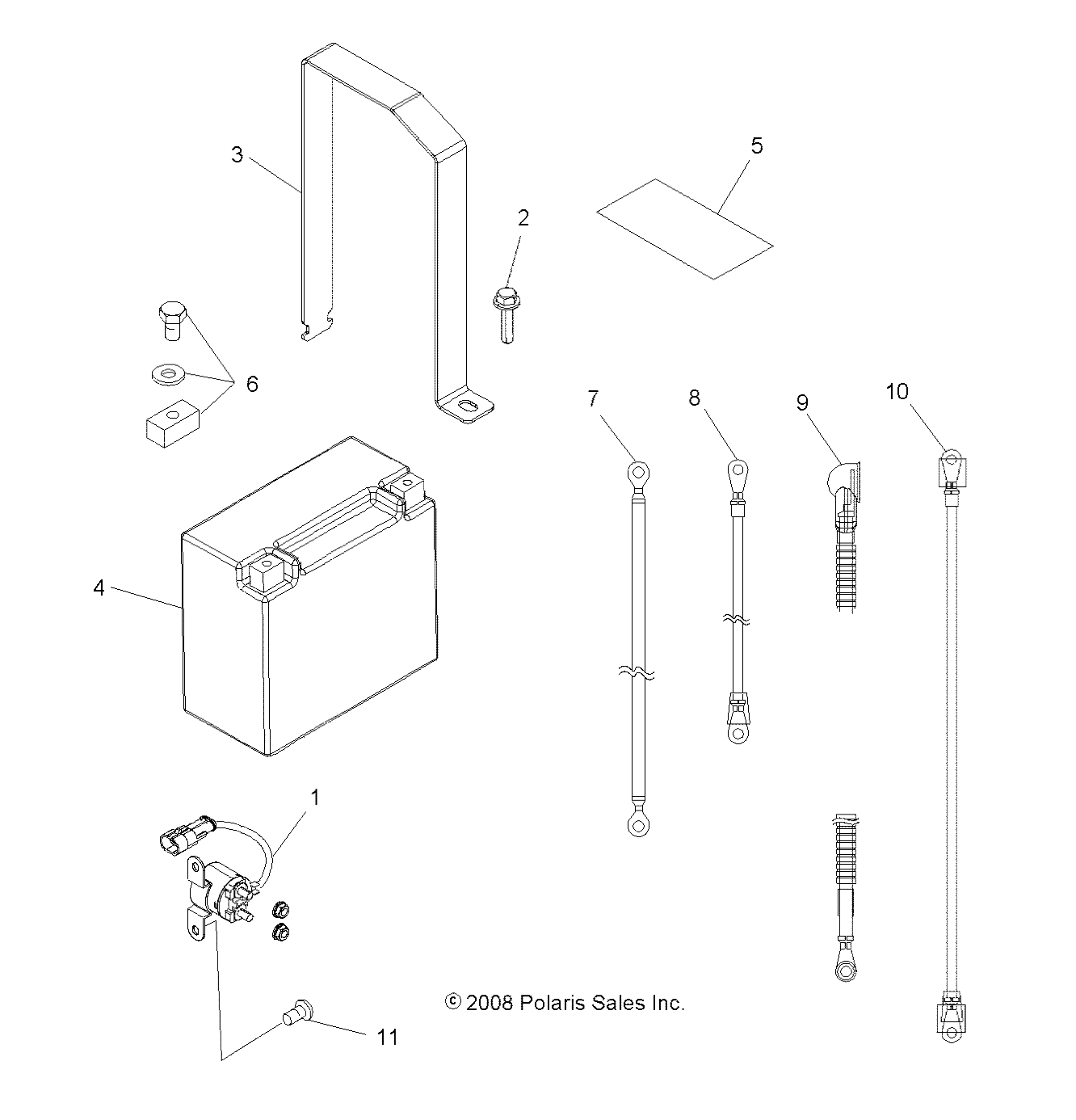 3

5

2

6

7

8

9

10

4

1

© 2008 Polaris Sales Inc.

11