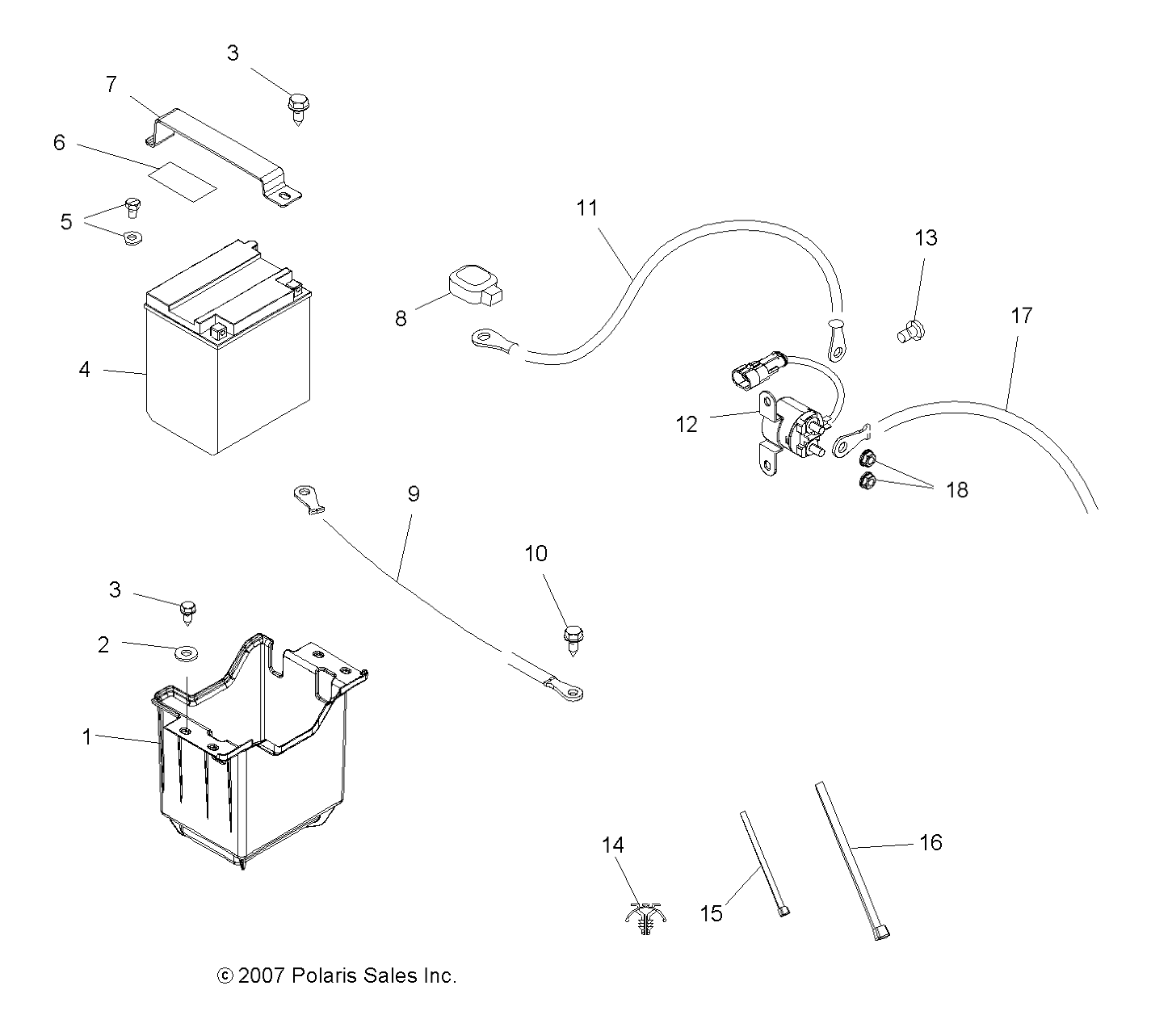 3
7
6
5
4
8
11
13
17
12
18
9
10
3
2
1
14
15
16
© 2007 Polaris Sales Inc.