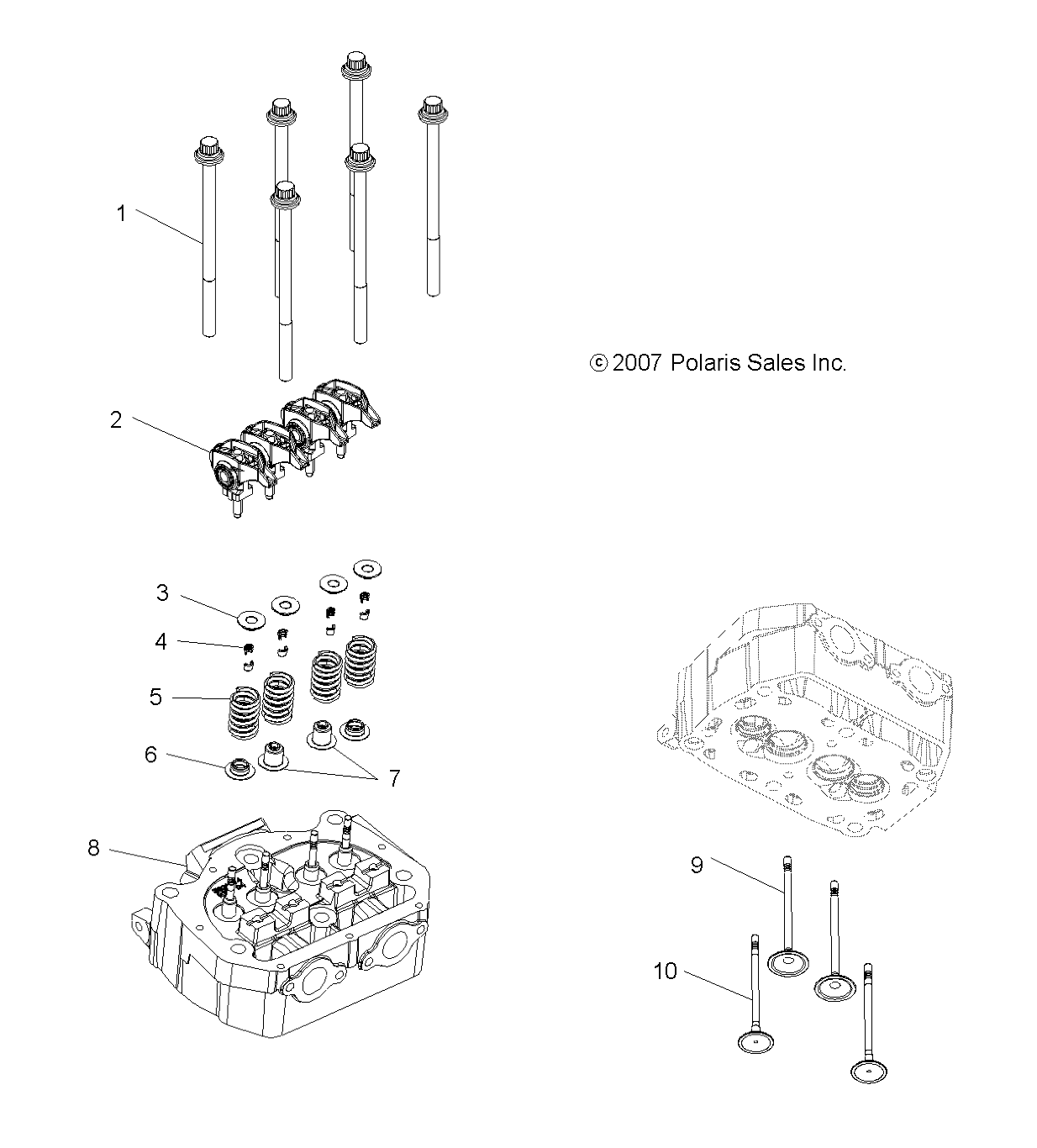 1

2

© 2007 Polaris Sales Inc.

3

4

5

6

7

8

9

10