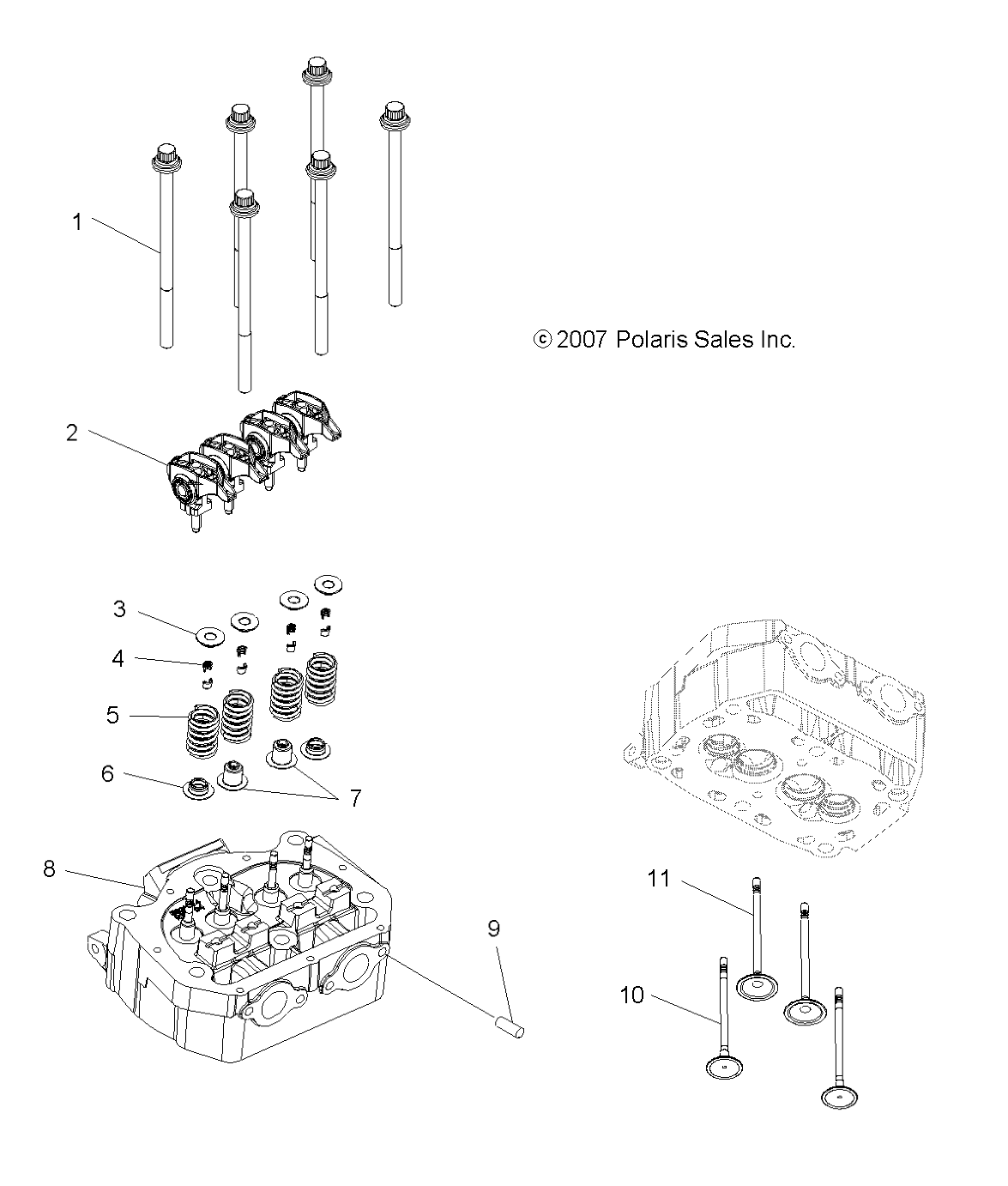 1

© 2007 Polaris Sales Inc.

2

3

4

5

6

7

8

9

11

10