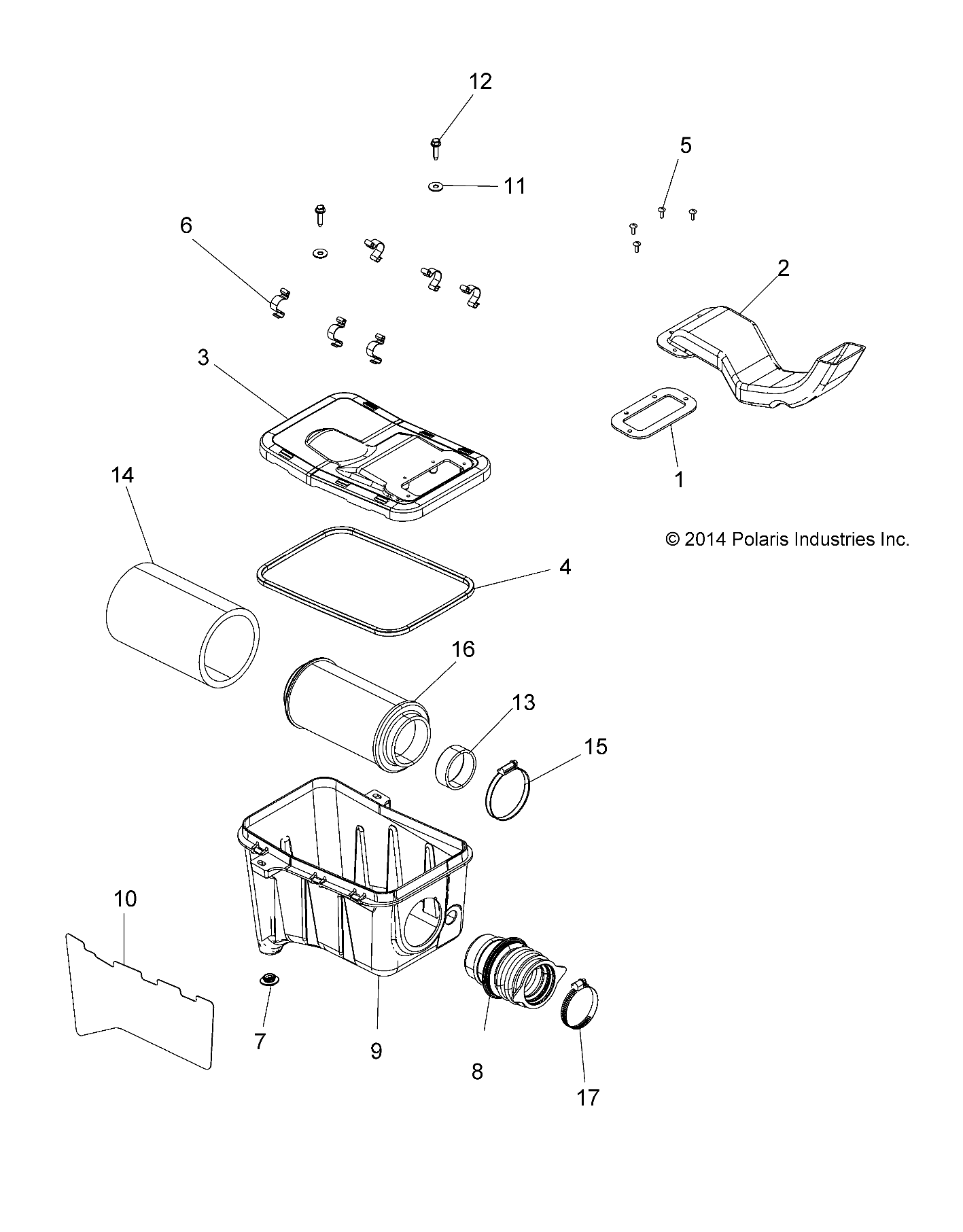 12

5

11

6

2

3

1

14

© 2014 Polaris Industries Inc.

4

16

13

15

10

7

9

8

17