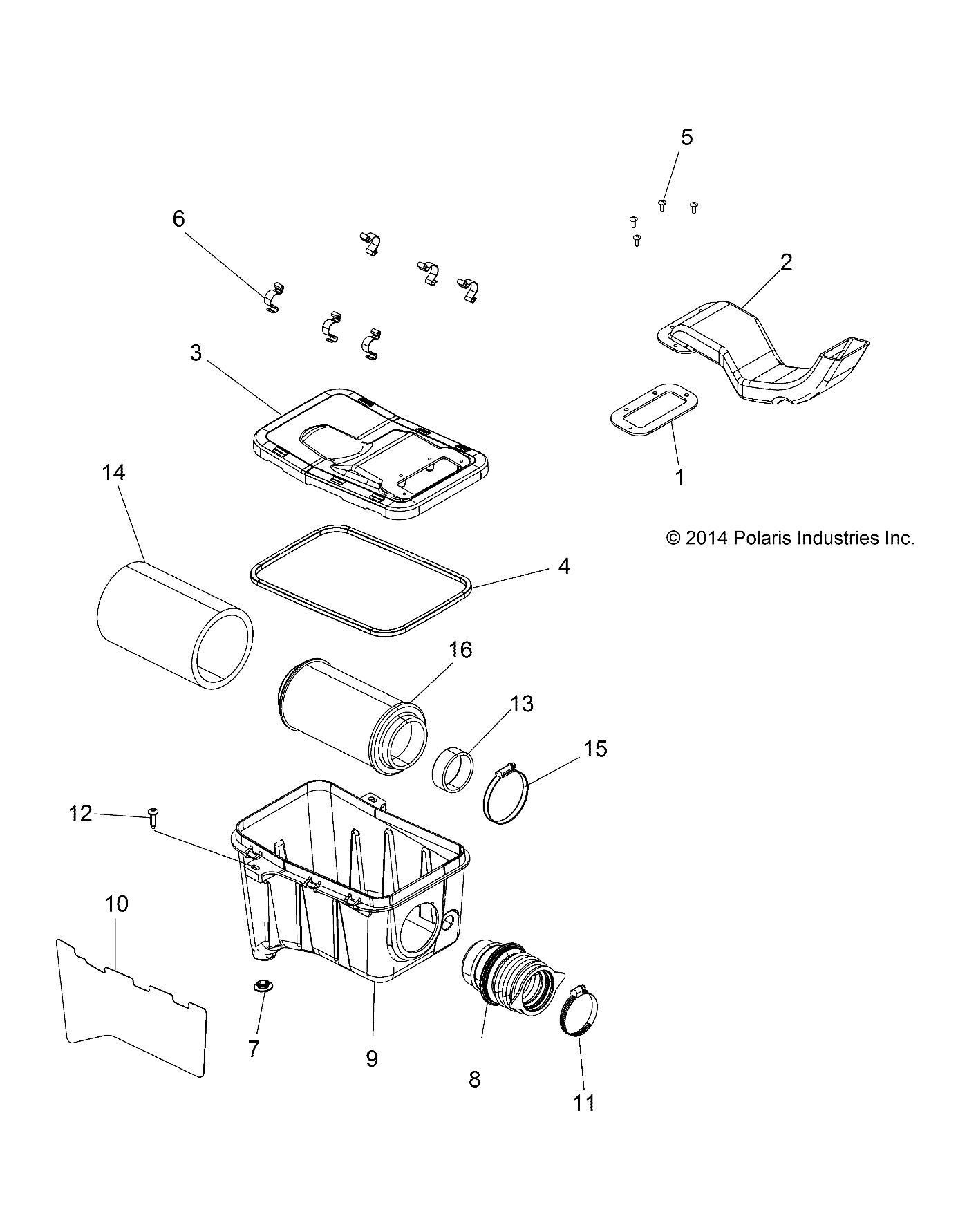 5
6
2
3
1
14
© 2014 Polaris Industries Inc.
4
16
13
15
12
10
7
9
8
11