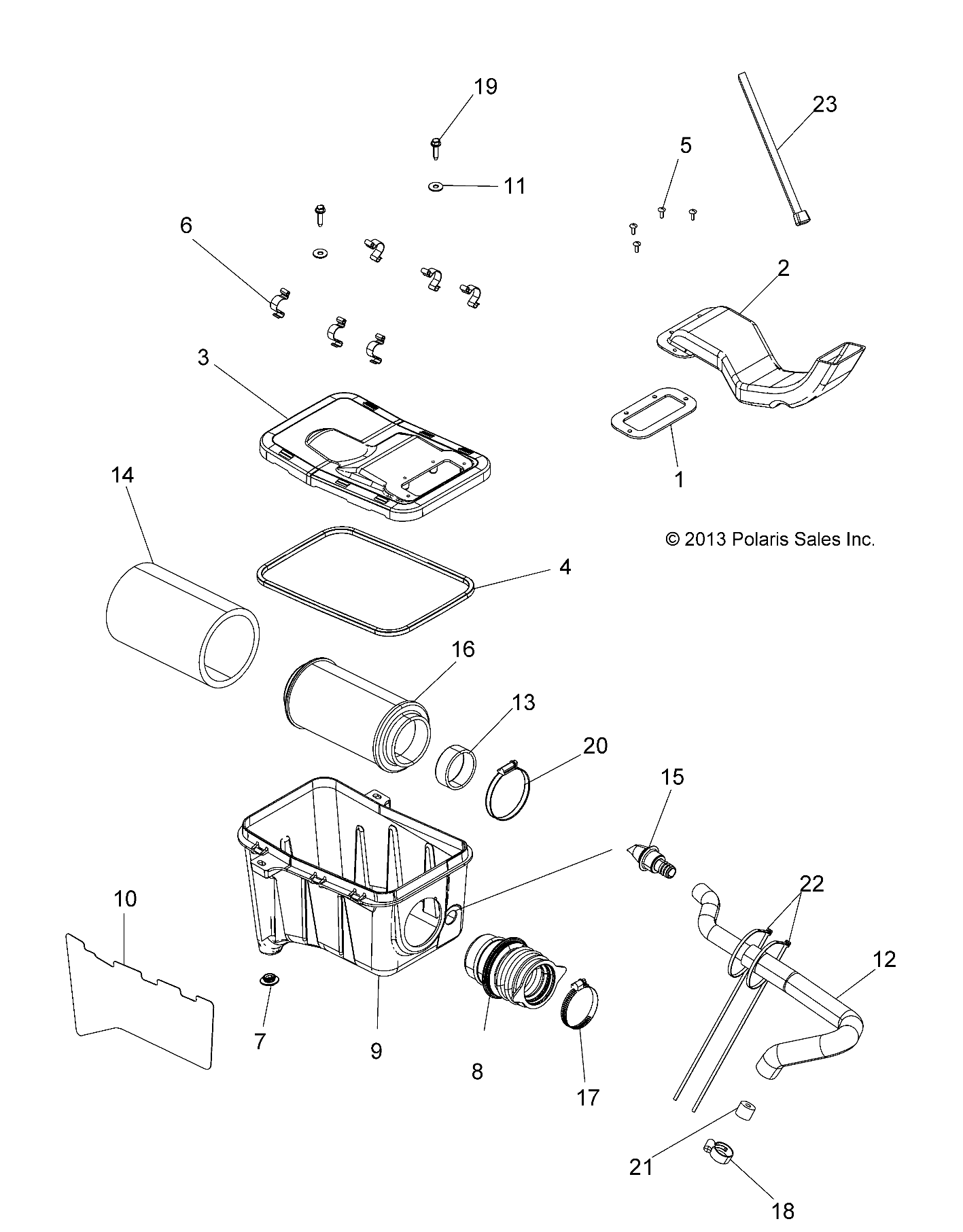 19
23
5
11
6
2
3
1
14
© 2013 Polaris Sales Inc.
4
16
13
20
15
22
10
12
7
9
8
17
21
18