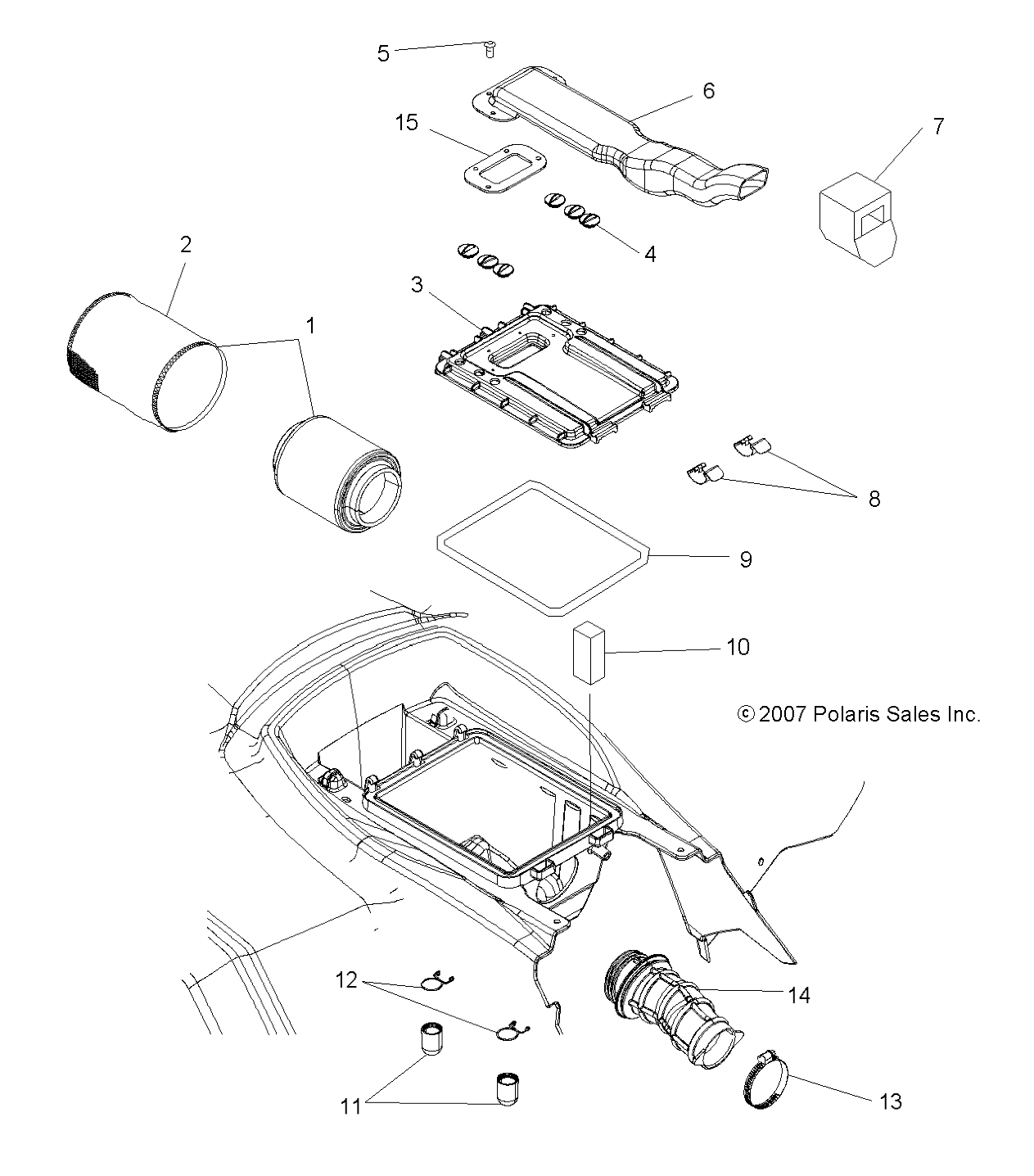 5

6

15

7

4

2

3

1

8

9

10

© 2007 Polaris Sales Inc.

12

14

11

13