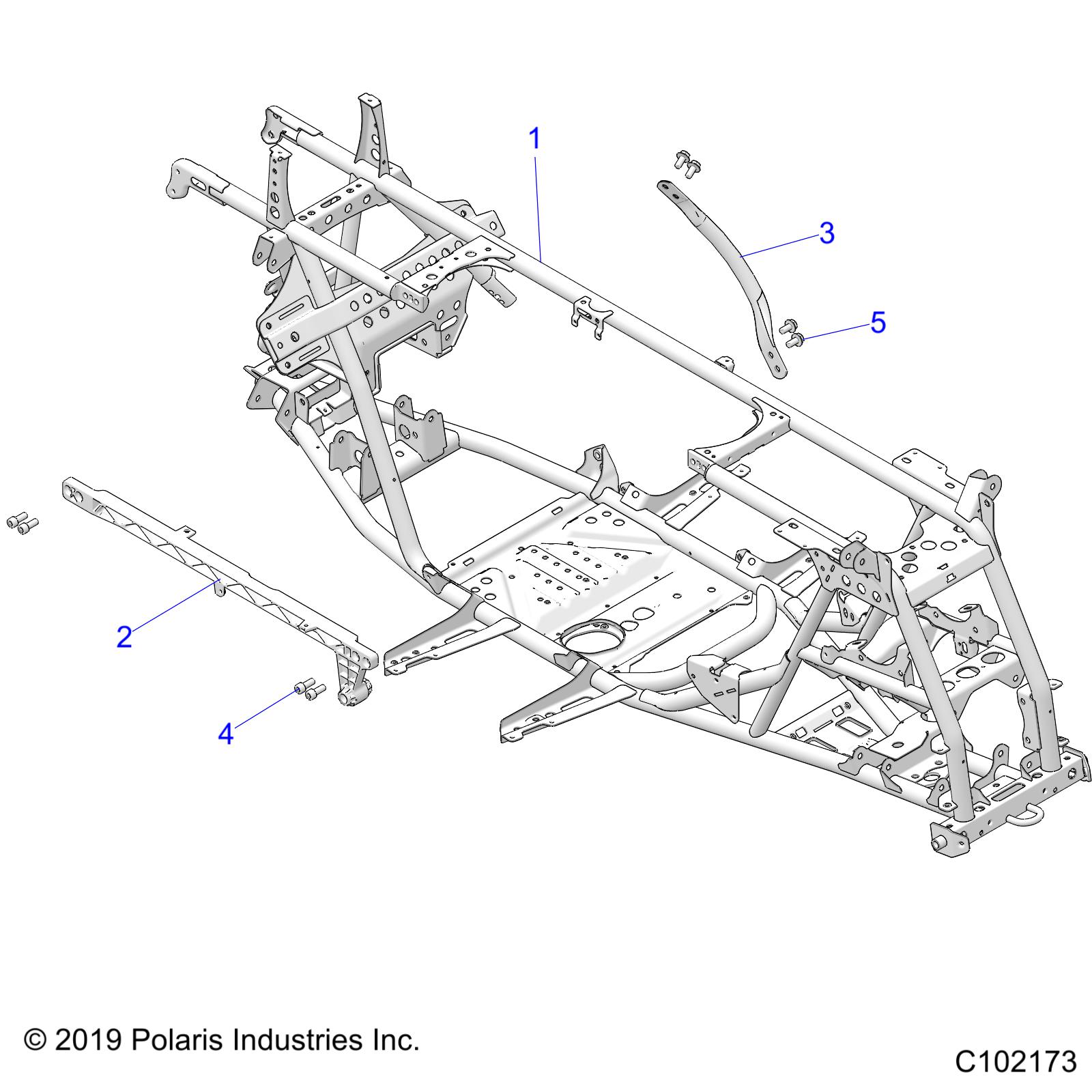 1

3

5

2

4

© 2019 Polaris Industries Inc.

C102173