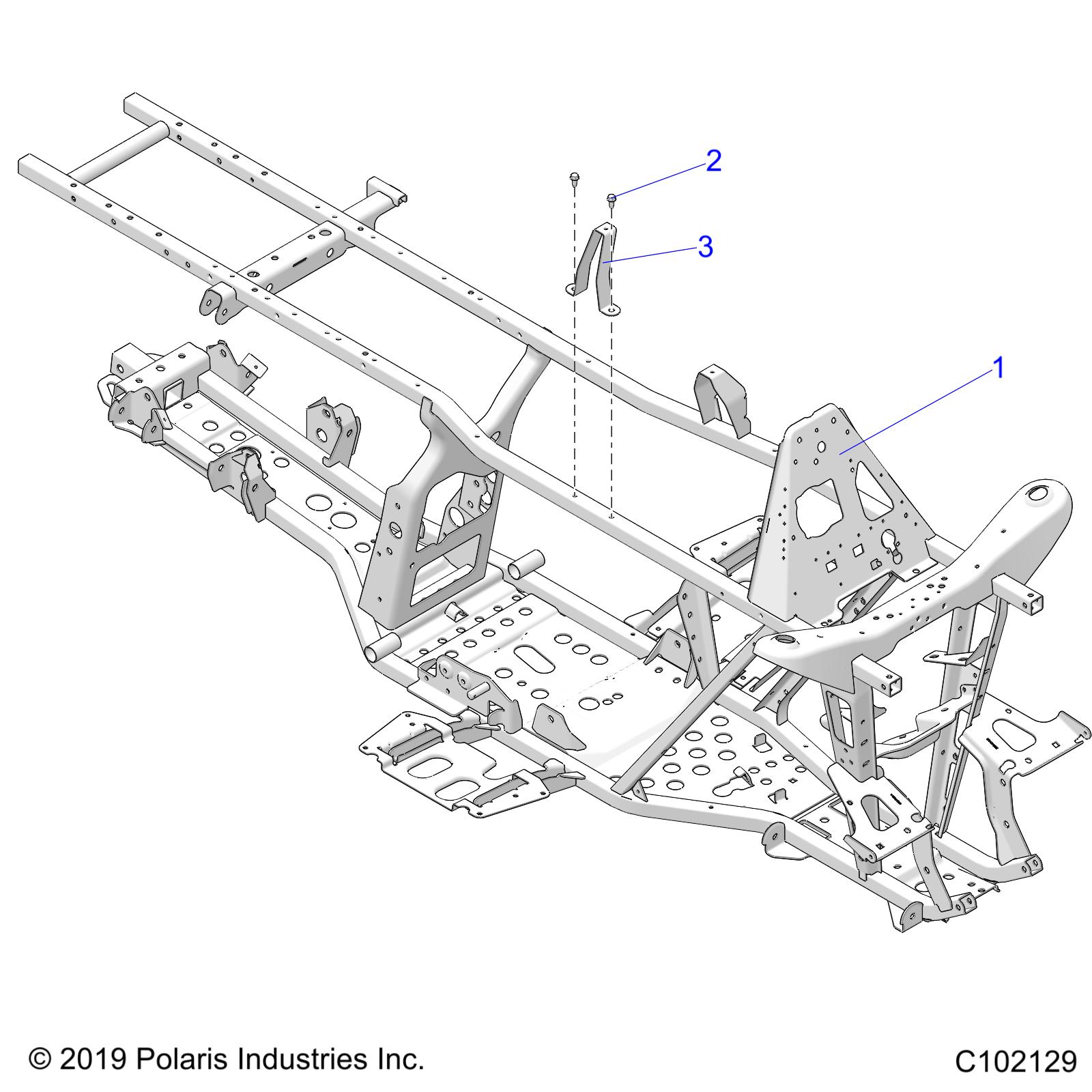 2

3

1

© 2019 Polaris Industries Inc.

C102129