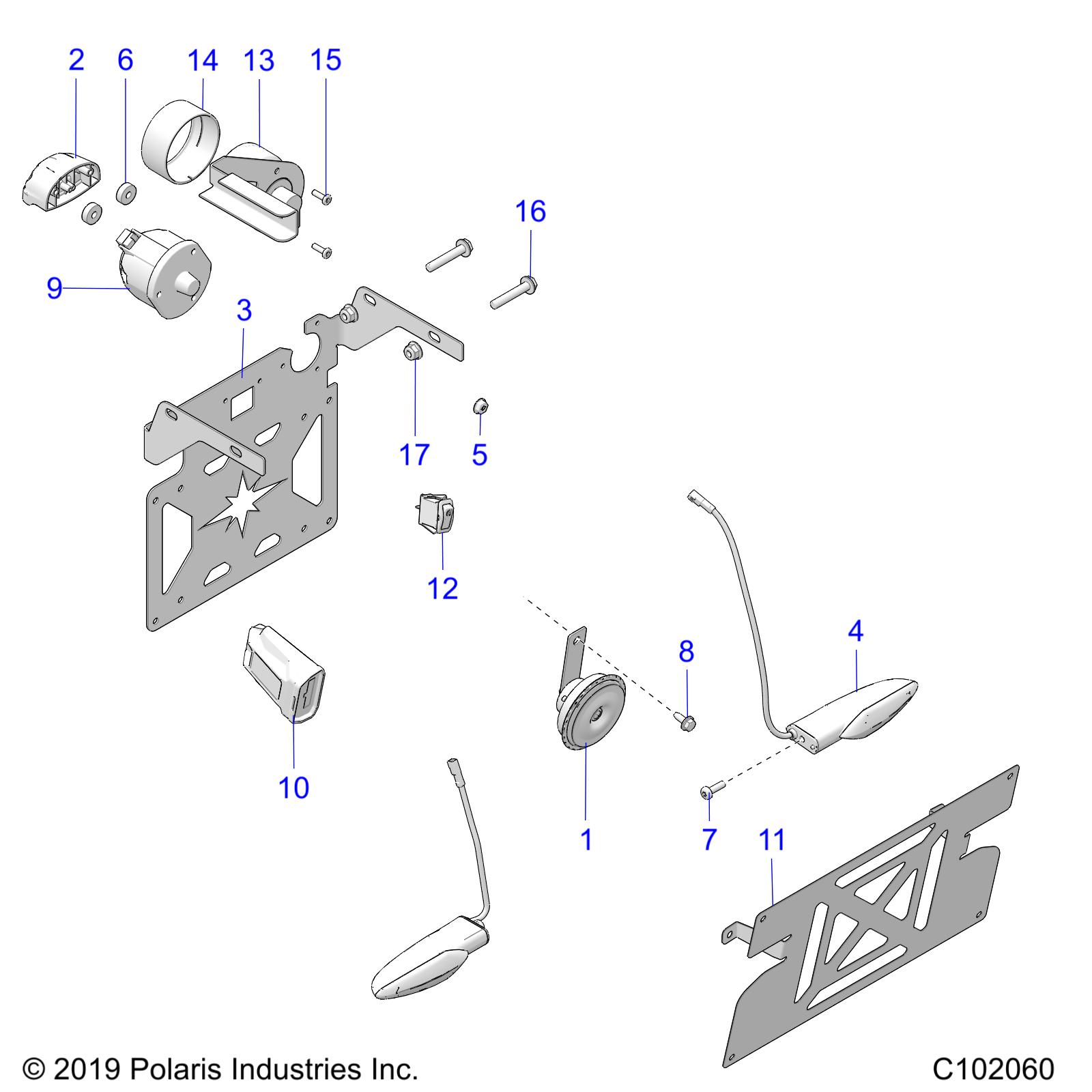 2 6 14 13 15

16

9

3

17 5

12

8 4

10

1 7 11

© 2019 Polaris Industries Inc.

C102060