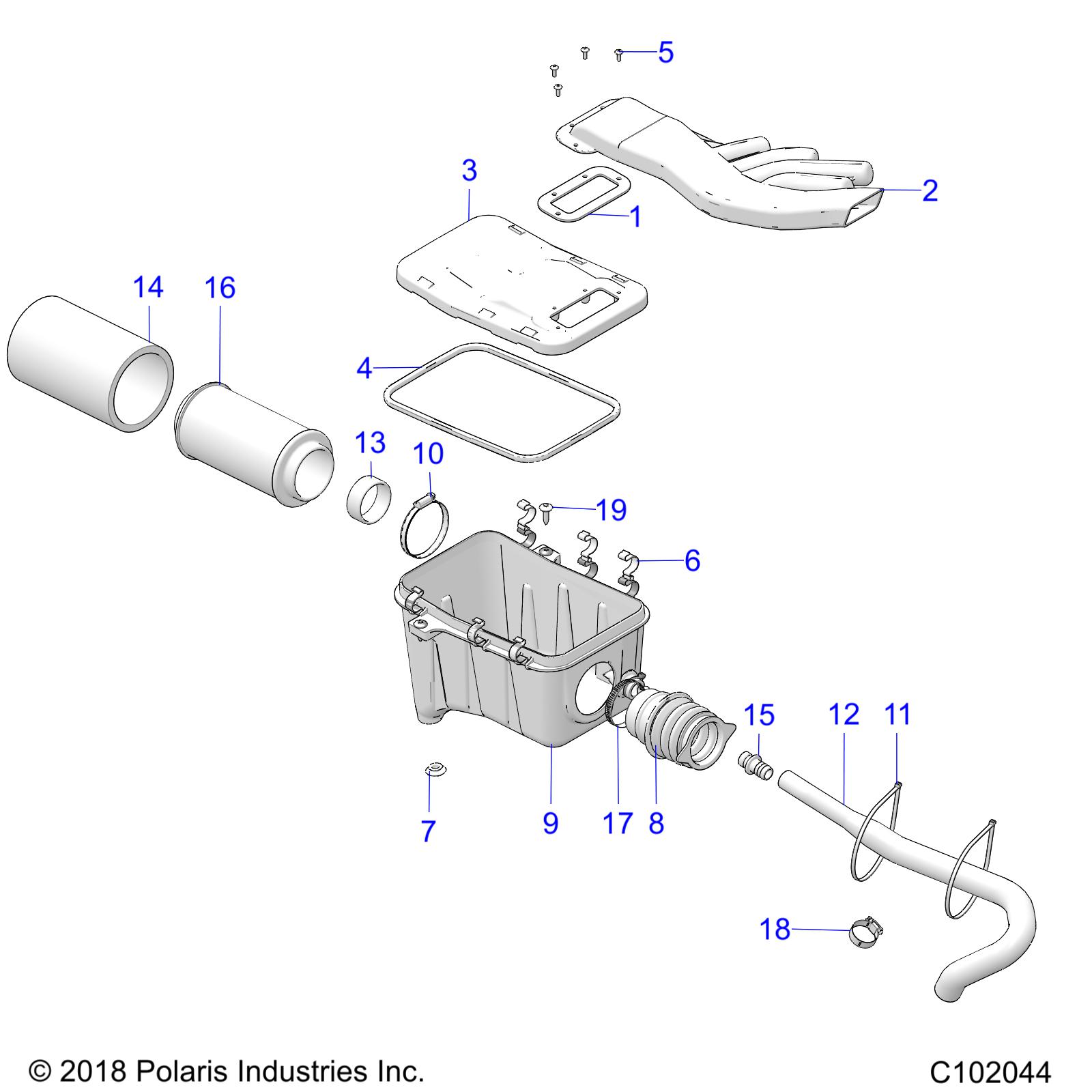 5
3
2
1
14
16
4
13
10
19
6
15
12
11
7
9
17
8
18
© 2018 Polaris Industries Inc.
C102044