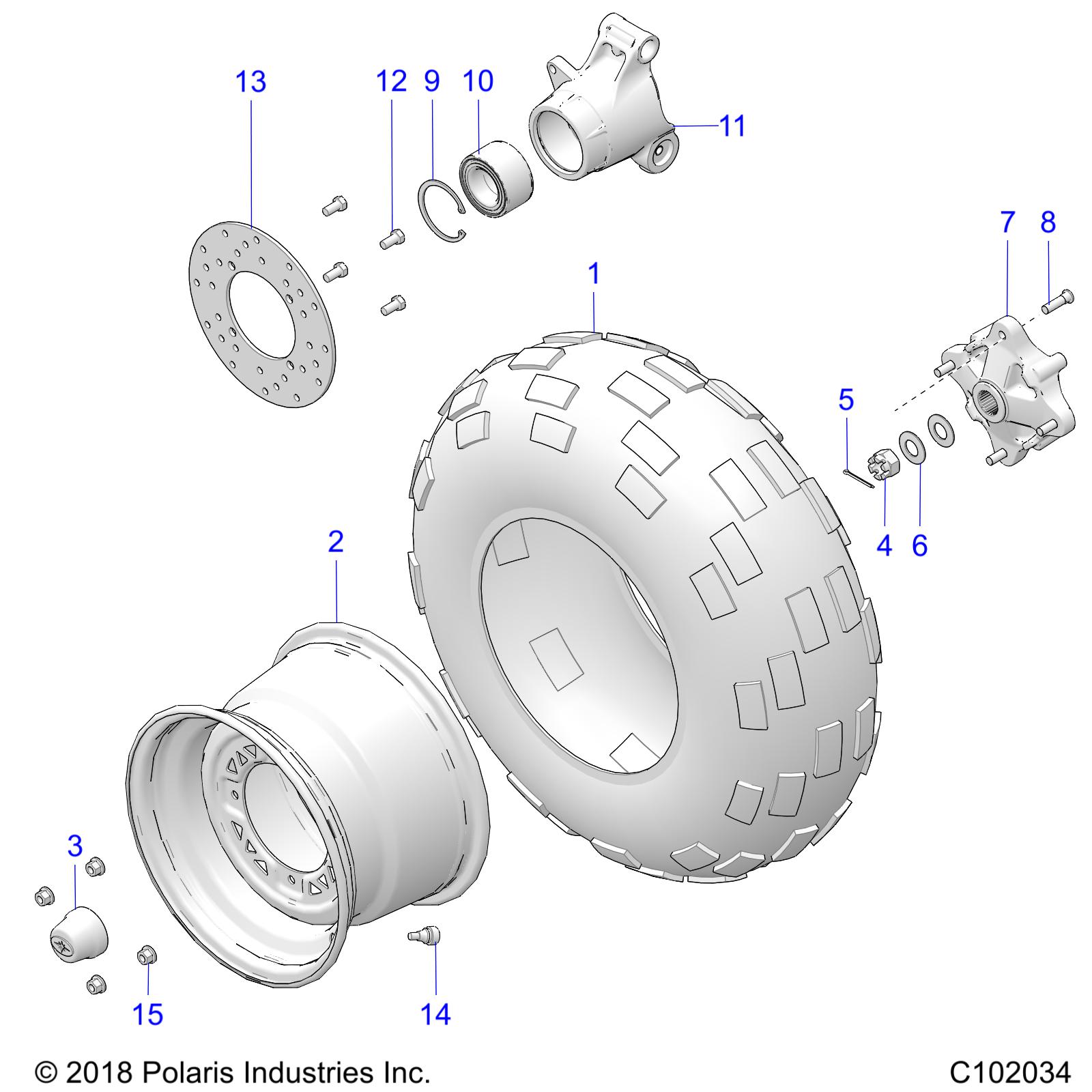 13
12
9
10
11
7
8
1
5
4
6
2
3
15
14

© 2018 Polaris Industries Inc.

C102034