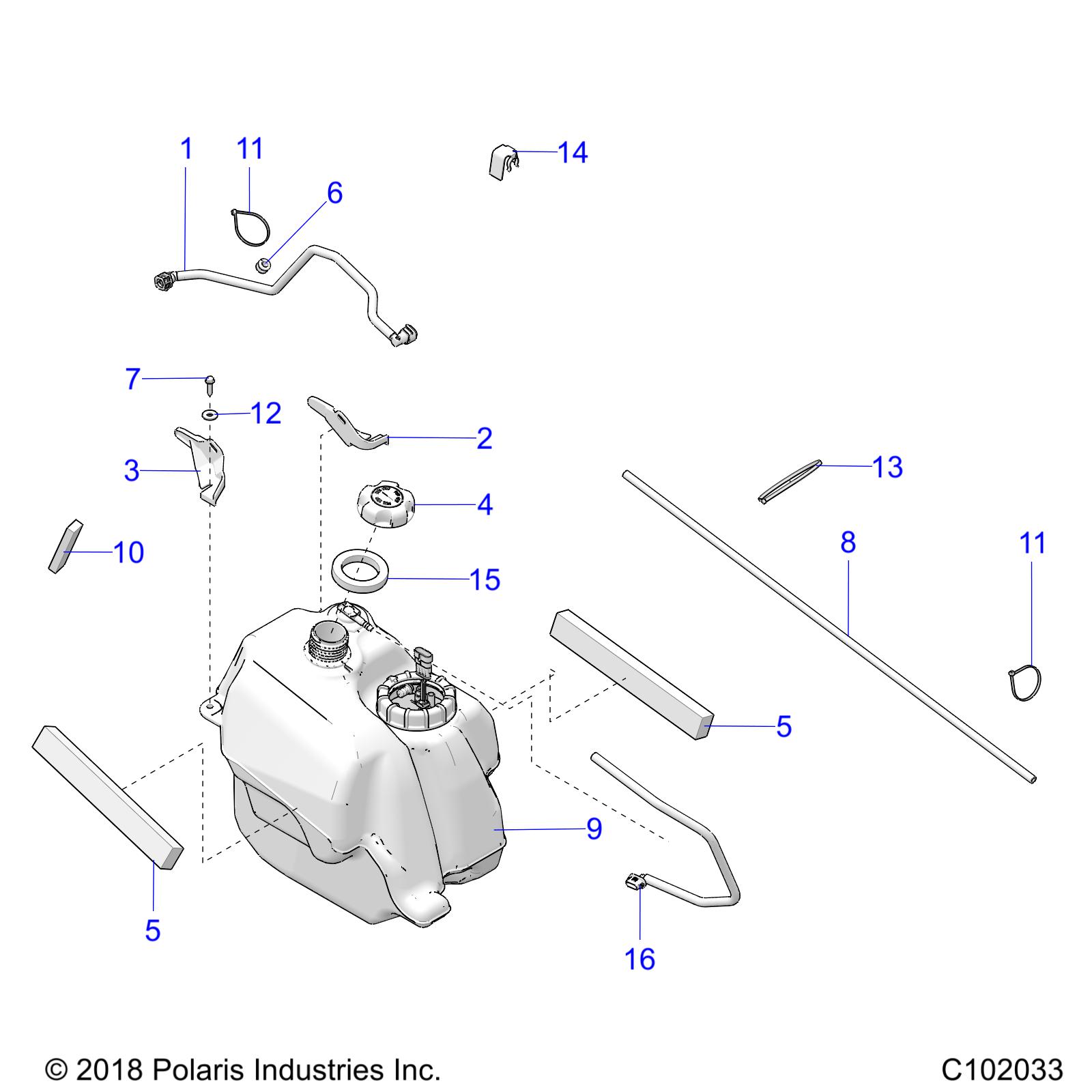 1
11
14
6
7
12
2
3
13
4
10
8
11
15
5
9
5
16

© 2018 Polaris Industries Inc.
C102033