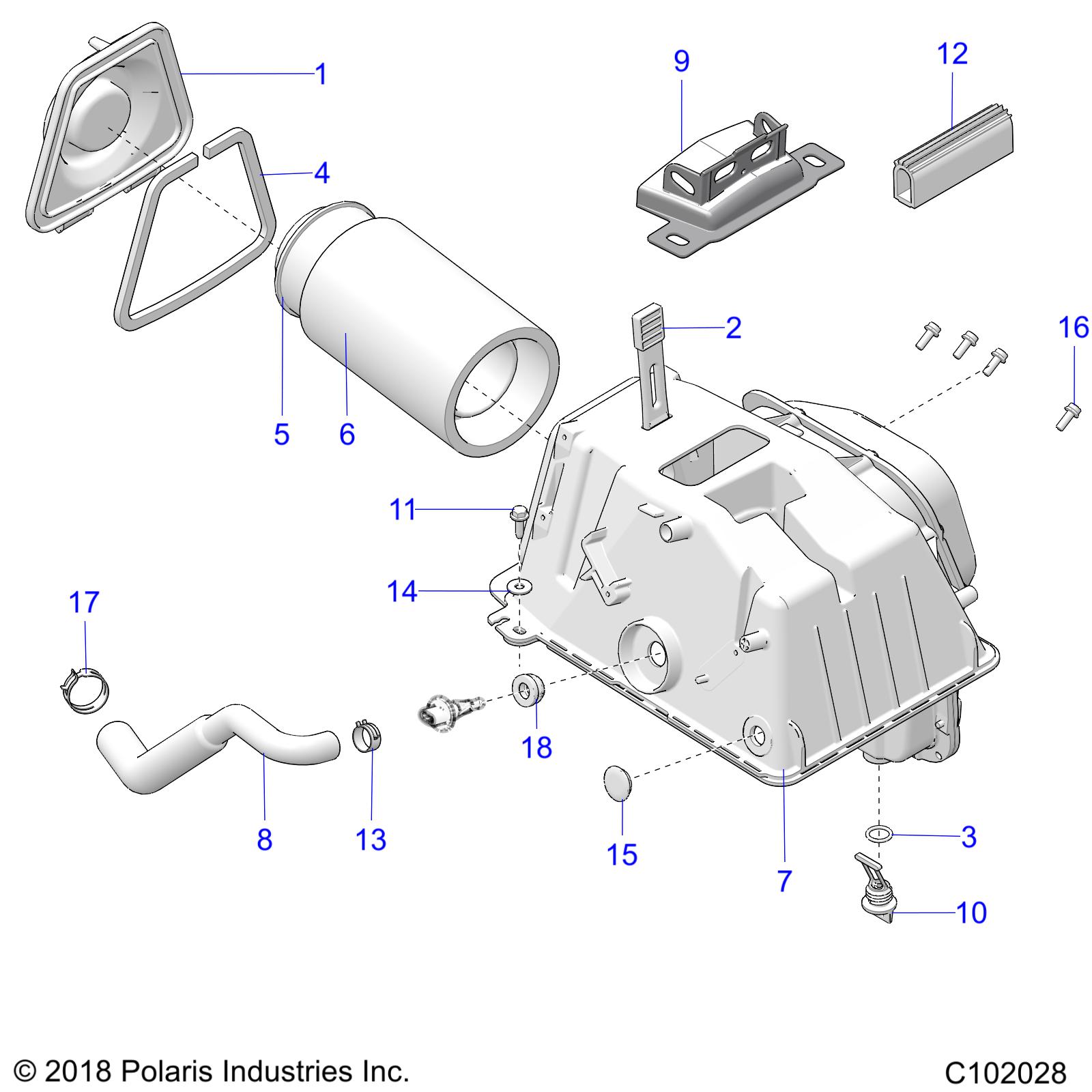 1
9
12
4
2
16
5
6
11
14
17
18
8
13
15
7
3
10

© 2018 Polaris Industries Inc.

C102028