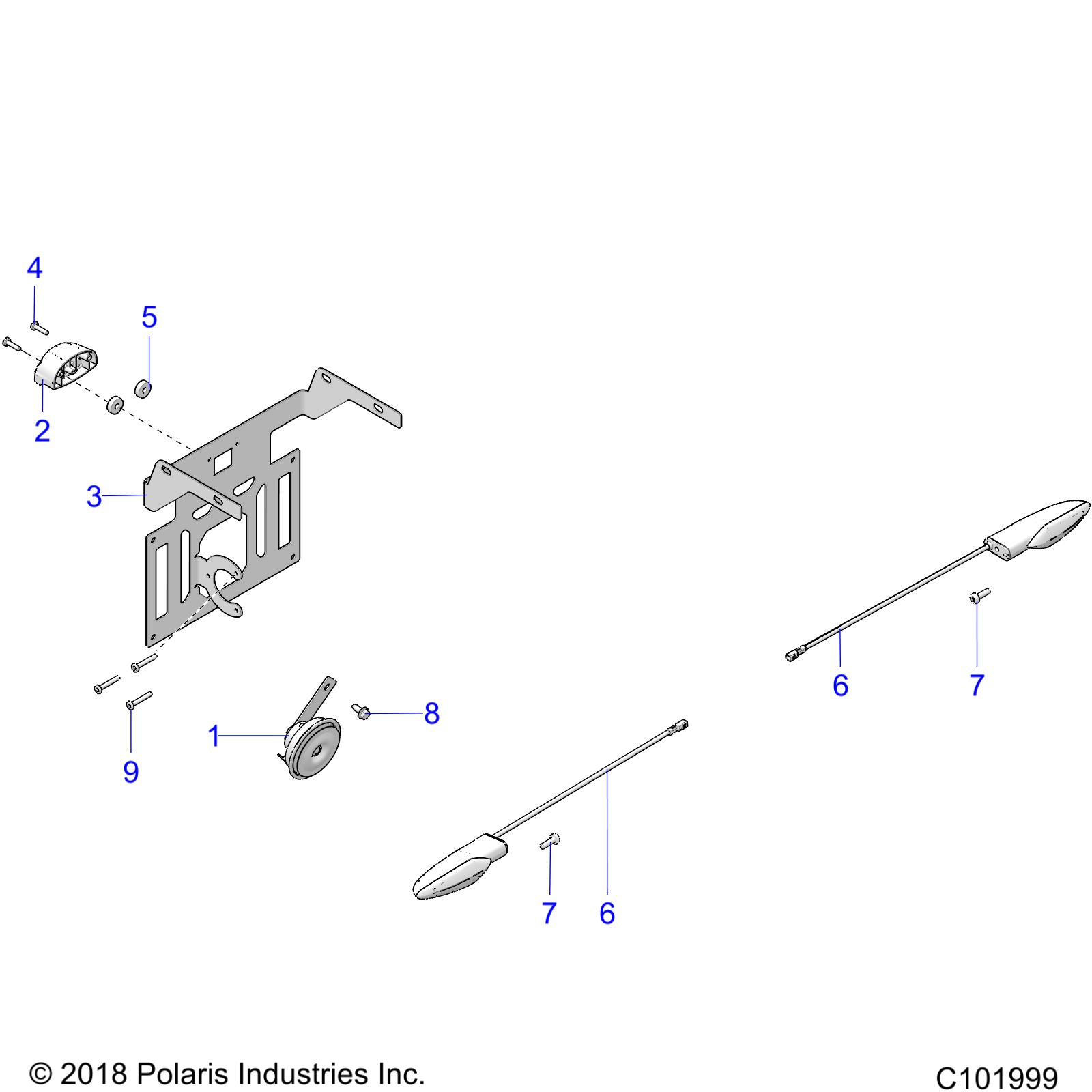 4
5
2
3
6
7
8
1
9
7
6

© 2018 Polaris Industries Inc.

C101999