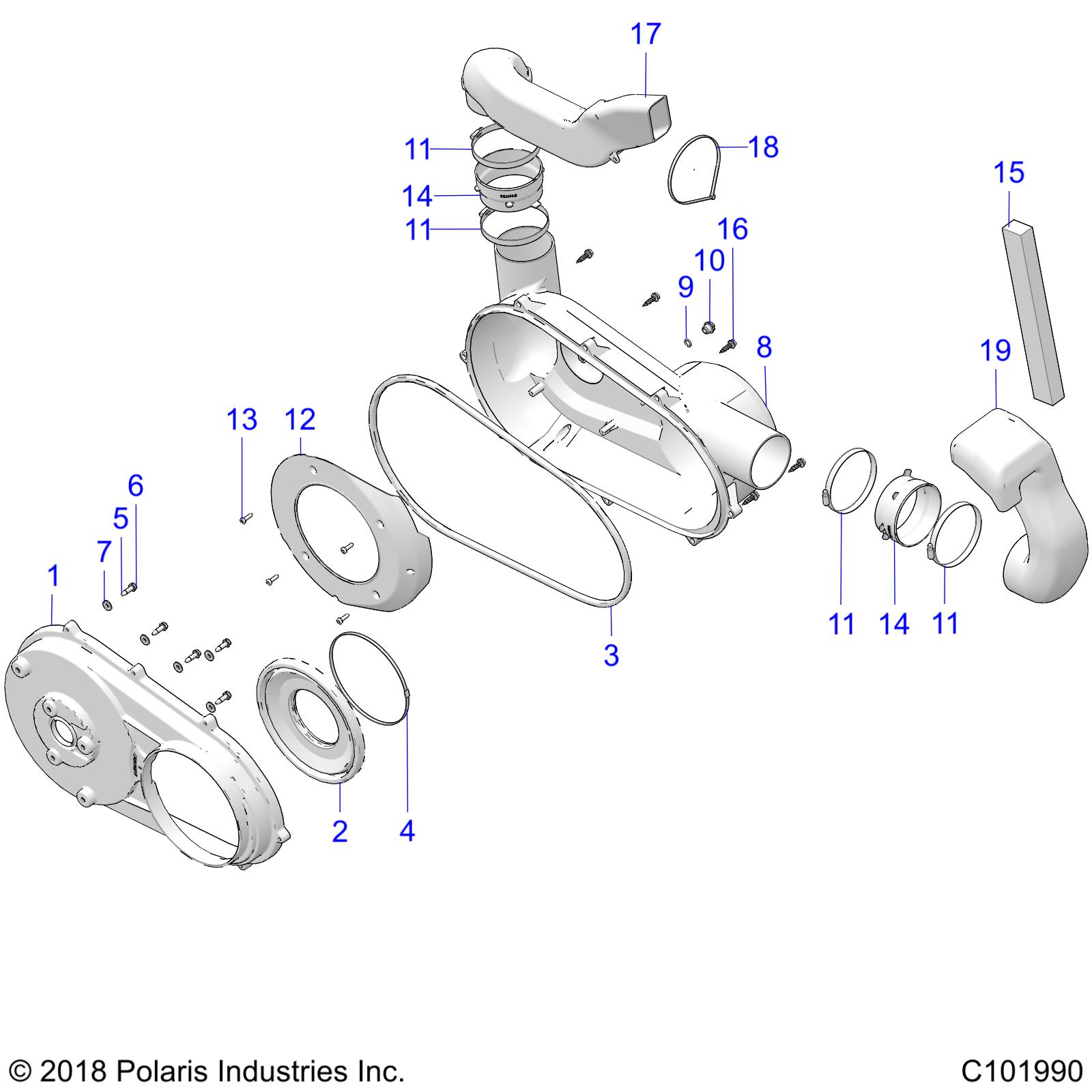 17
11
18
14
15
11
16
10
9
8
19
13
12
6
5
7
1
3
11
14
11
2
4

© 2018 Polaris Industries Inc.
C101990