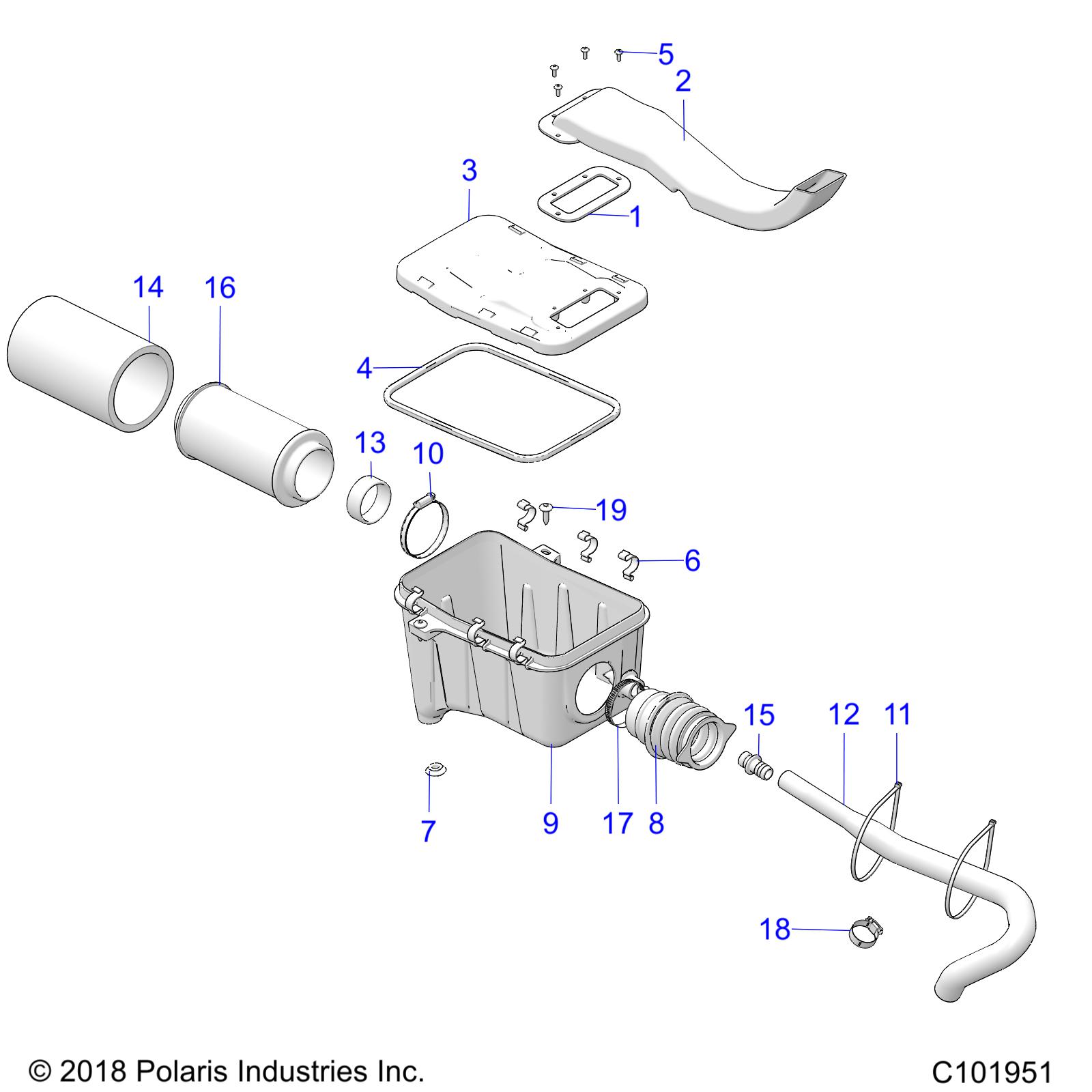 5
2
3
1
14
16
4
13
10
19
6
15
12
11
7
9
17
8
18

© 2018 Polaris Industries Inc.

C101951