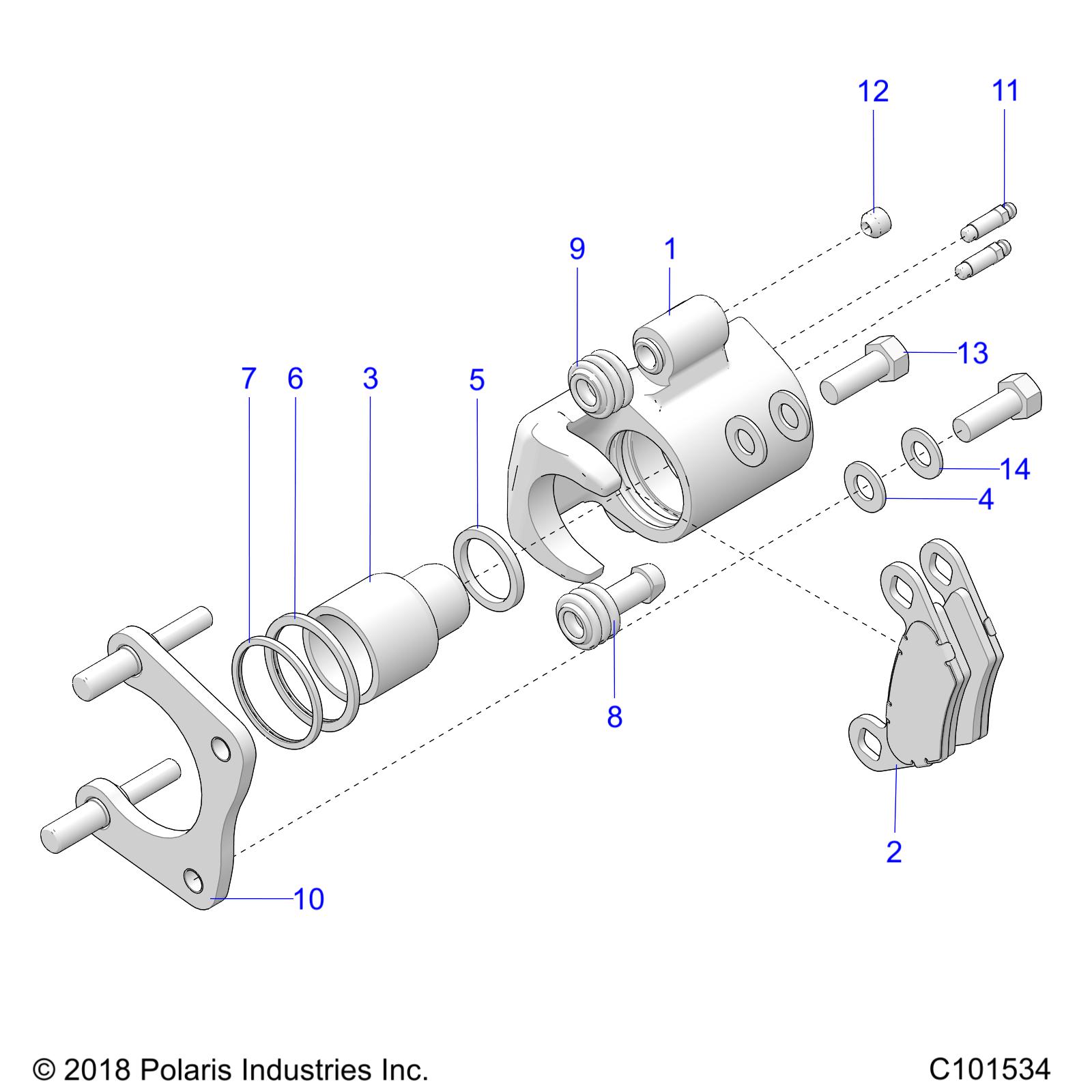 12
11
9
1
13
7
6
3
5
14
4
8
2
10

© 2018 Polaris Industries Inc.

C101534