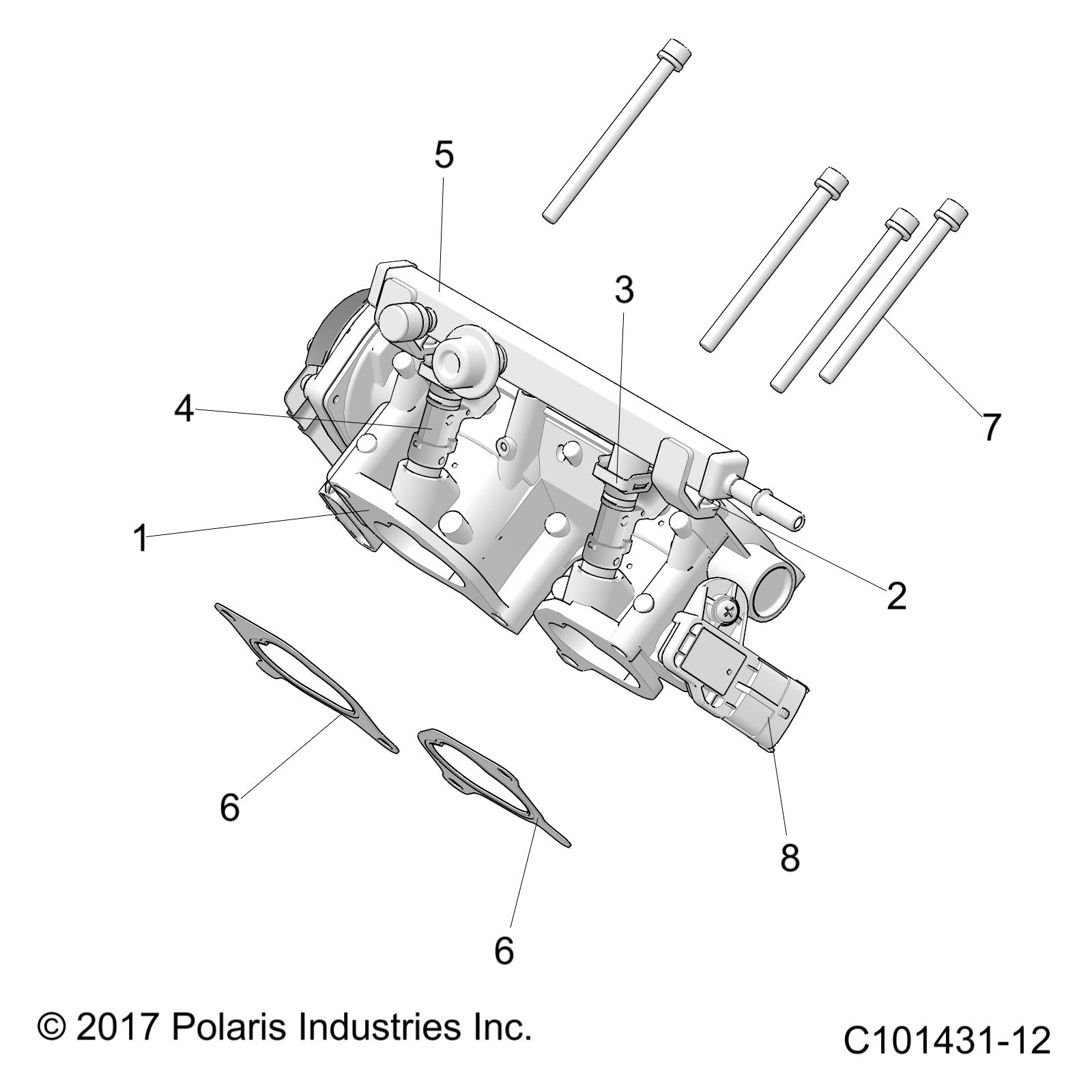 5

3

4

7

1

2

6

8

6

© 2017 Polaris Industries Inc.

C101431-12