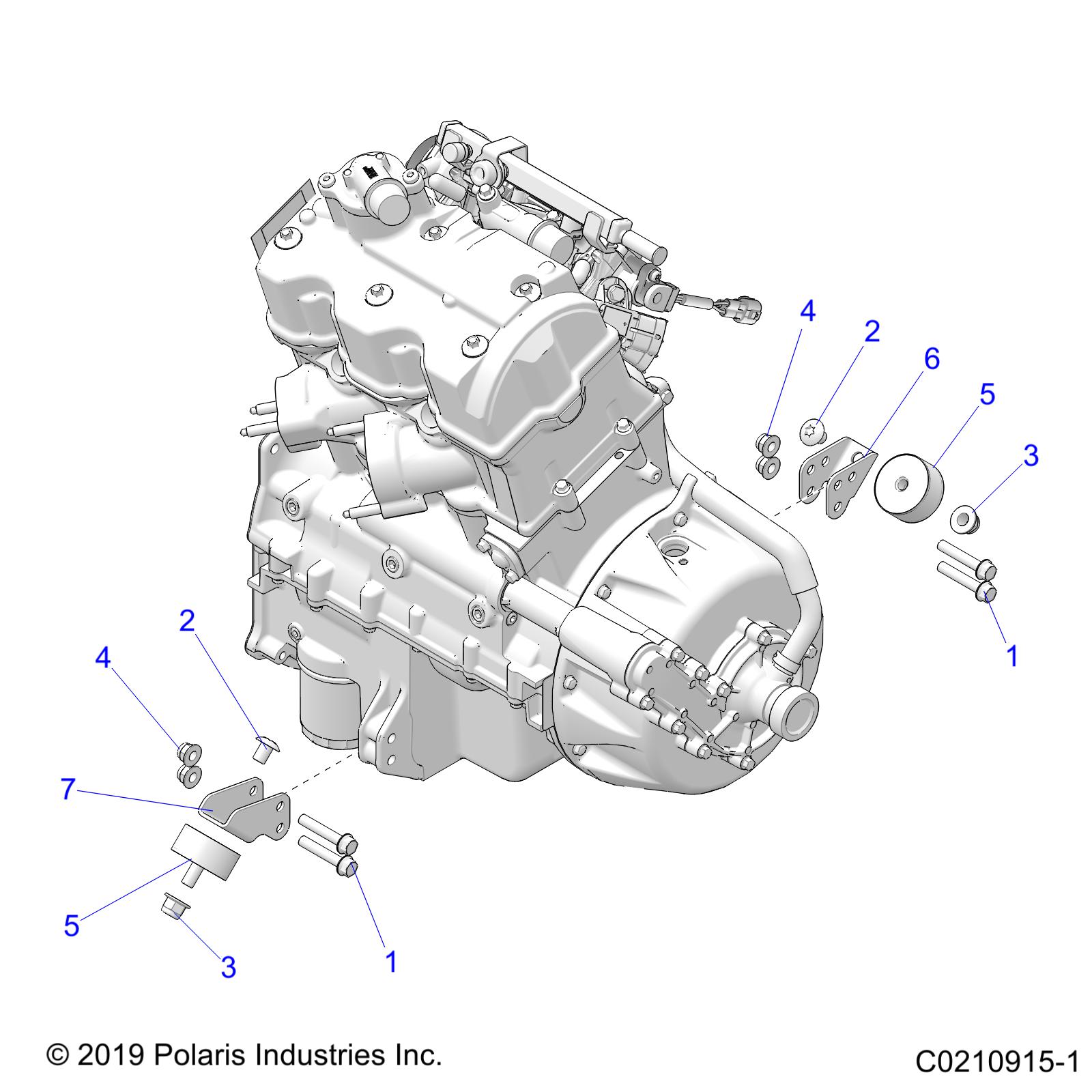 4
2
6
5
3
1
2
4
7
5
3
1

© 2019 Polaris Industries Inc.

C0210915-1