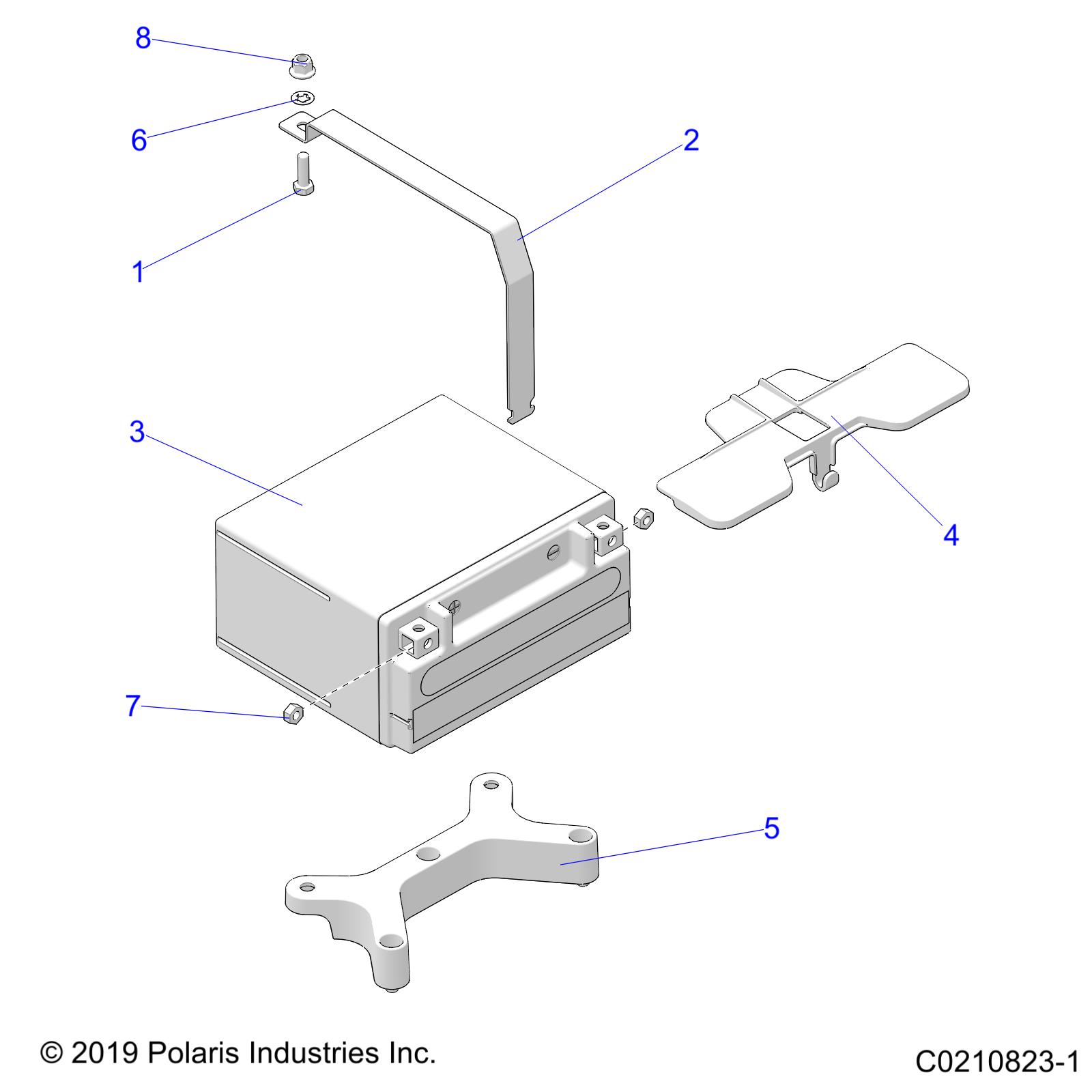 8

6

2

1

3

4

7

5

© 2019 Polaris Industries Inc.

C0210823-1